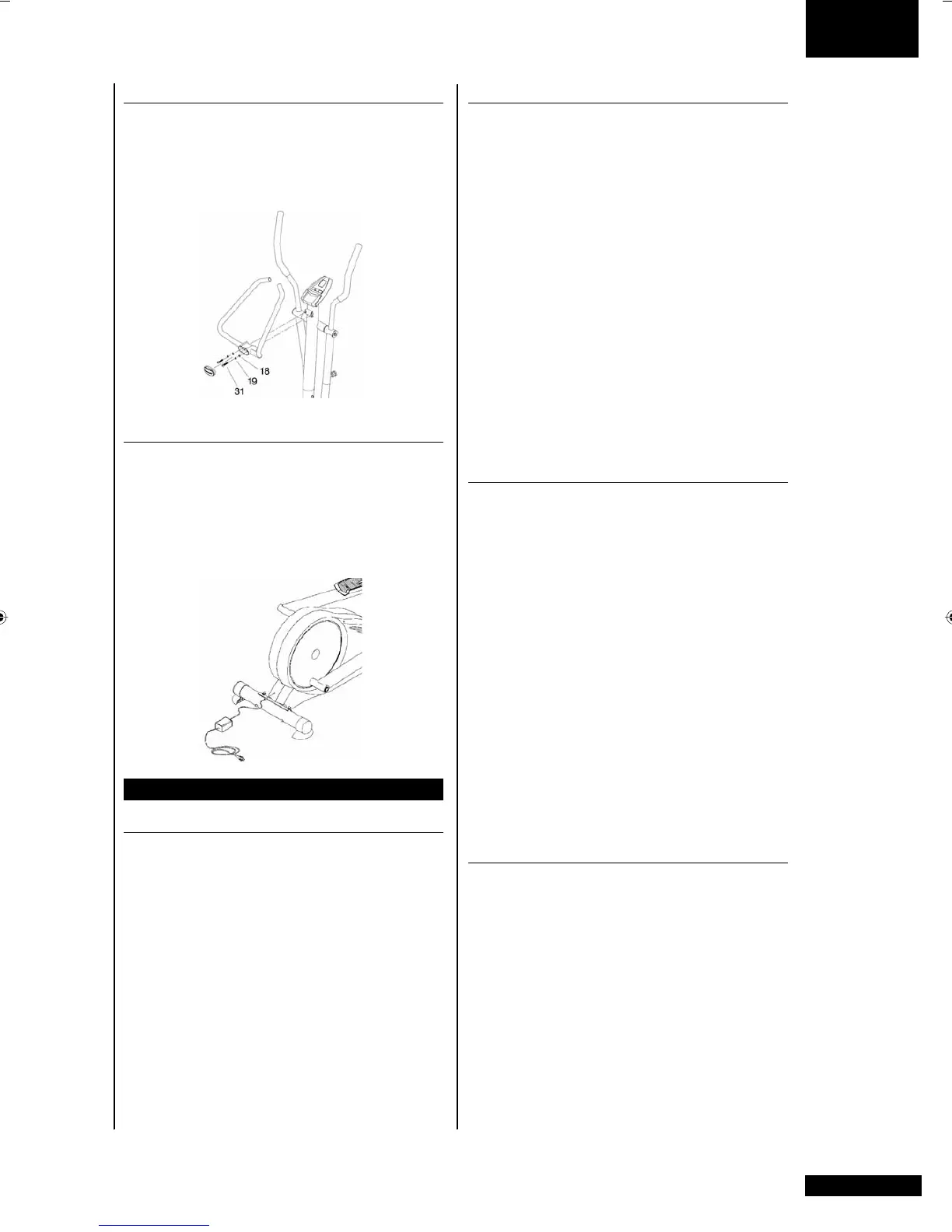 18
19
31