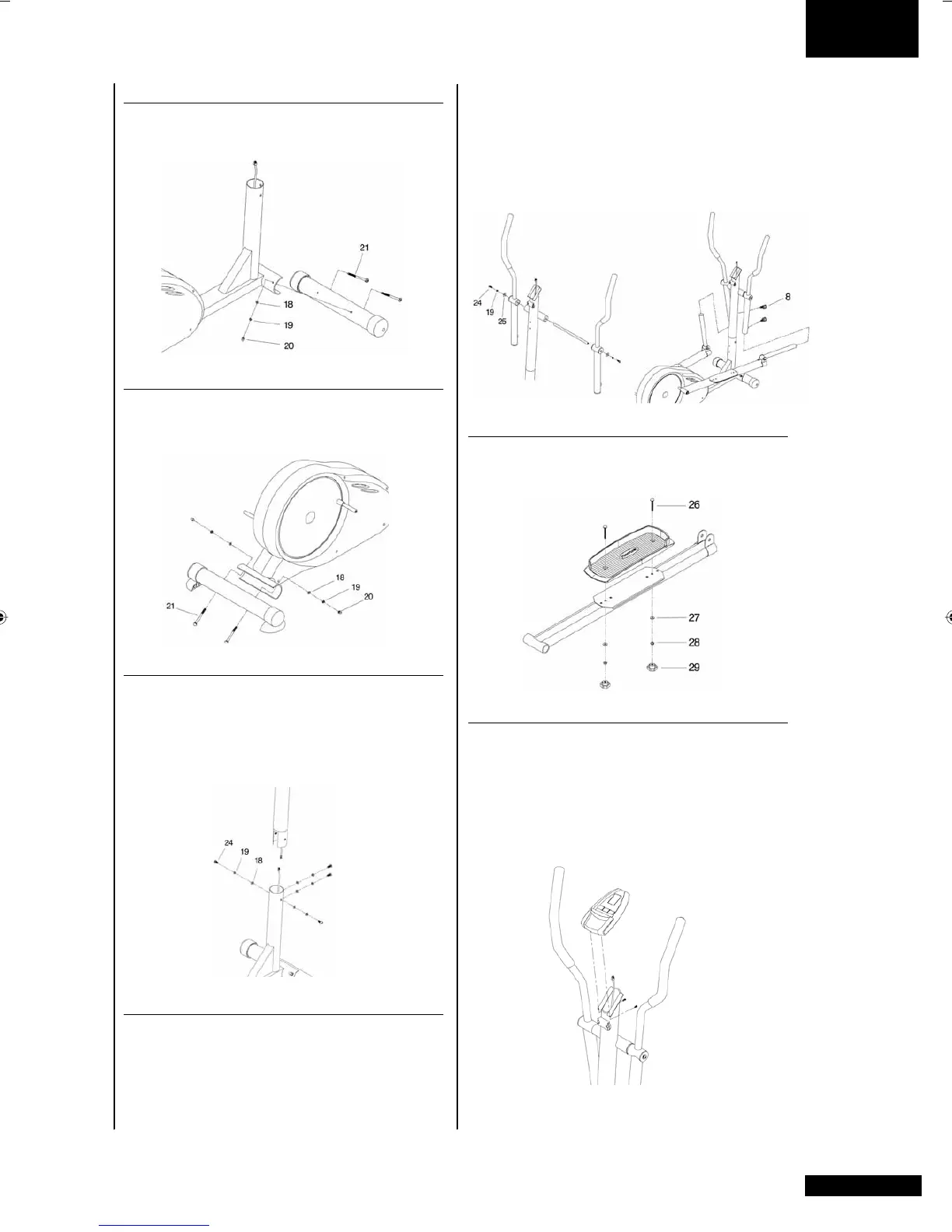 21
18
19
20

18
19
20
21

24
19
18

24
19
25
8

26
27
28
29