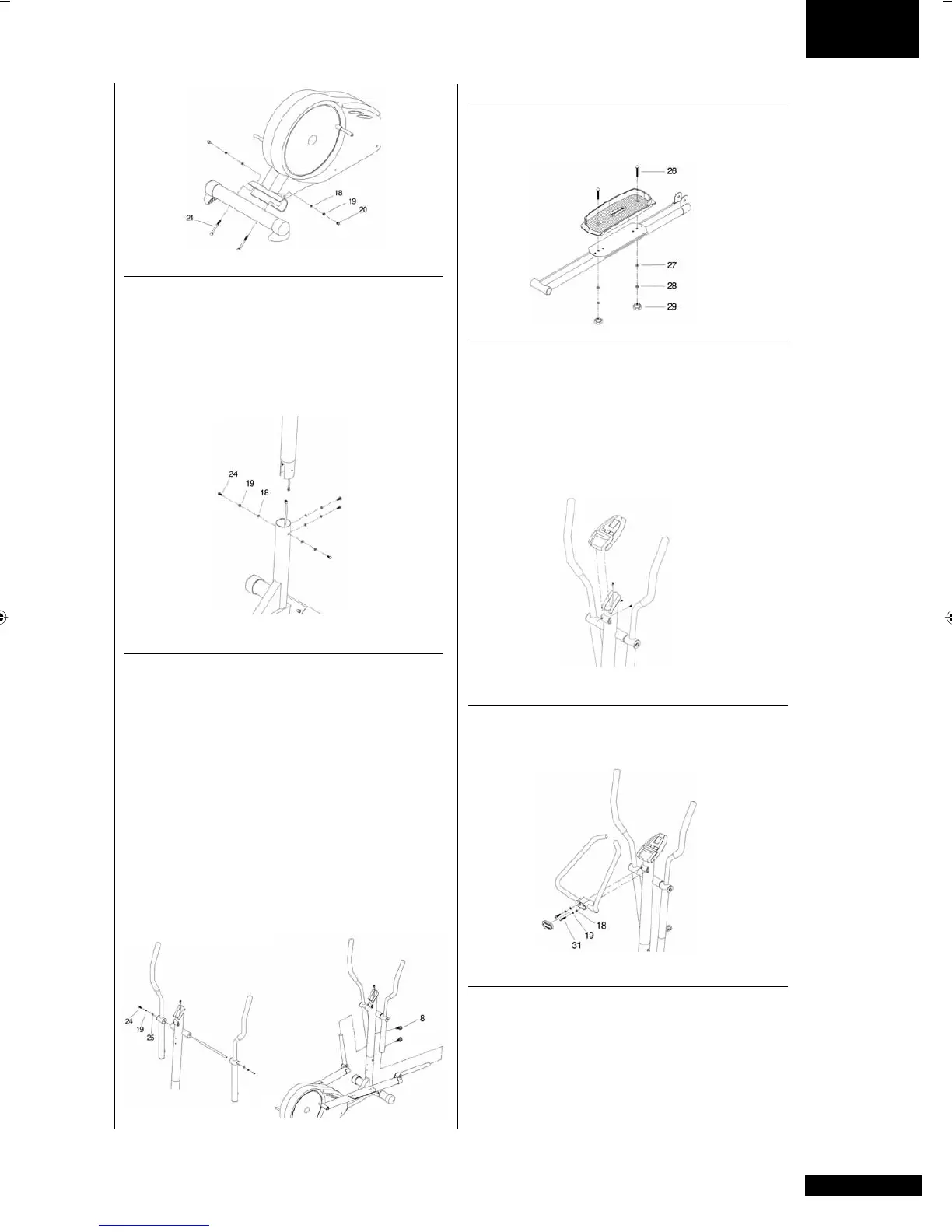 18
19
20
21

24
19
18

24
19
25
8

26
27
28
29

18
19
31