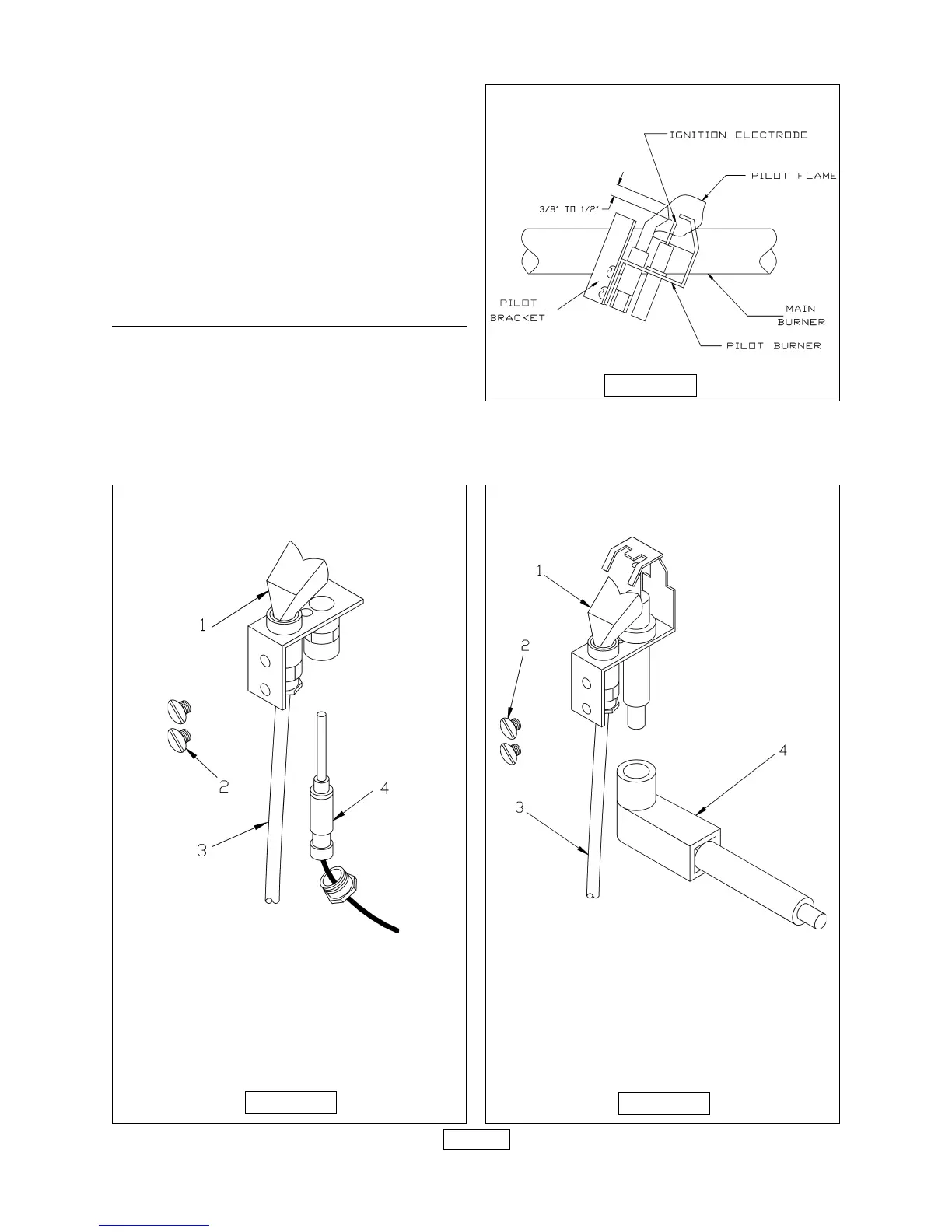 IGNITION ELECTRODE

PILOT FLAME

3/8" TO 1/2"

PILOT BRACKET

MAIN BURNER

PILOT BURNER

1

2

3

4

1

2

3

4