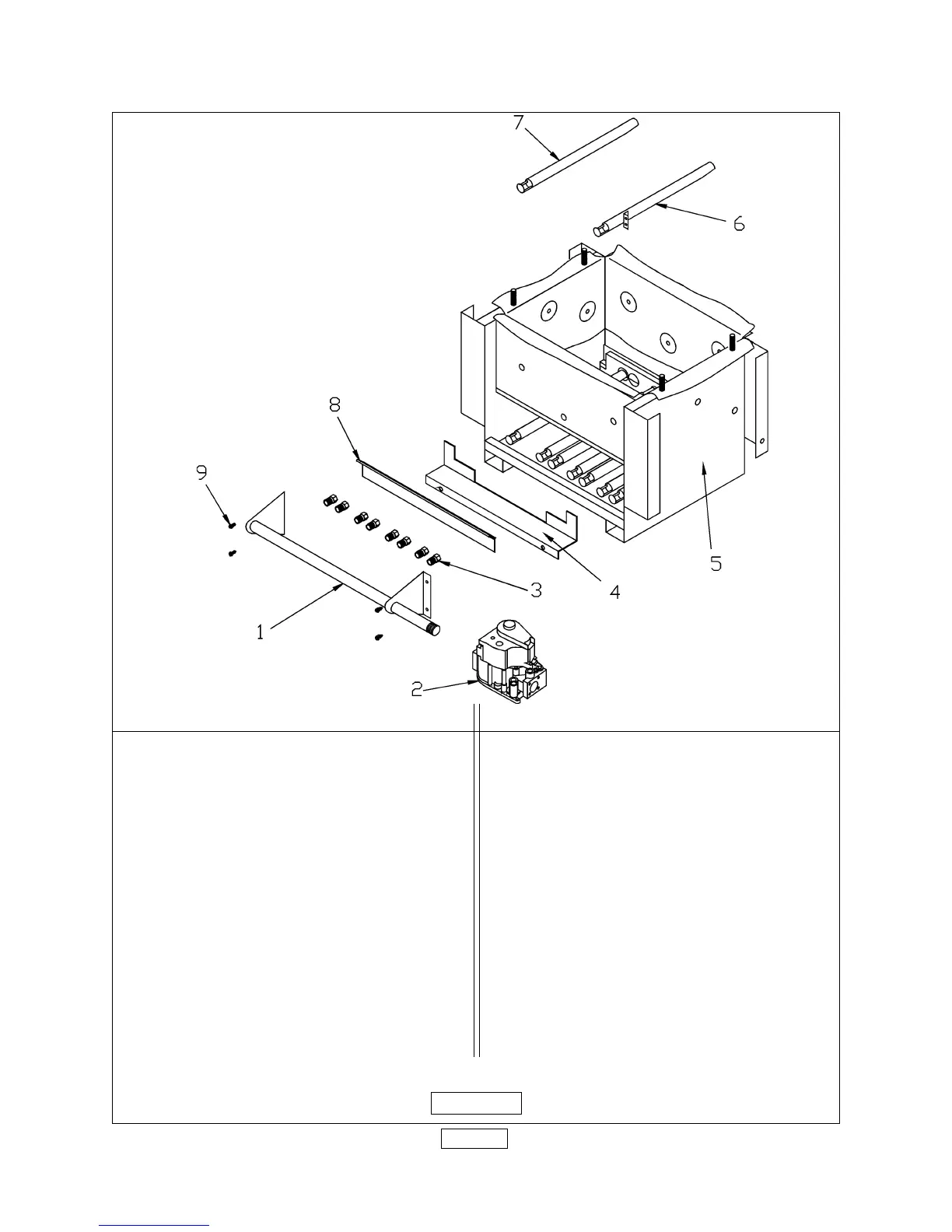 7
6
8
9
5
3
4
1
2