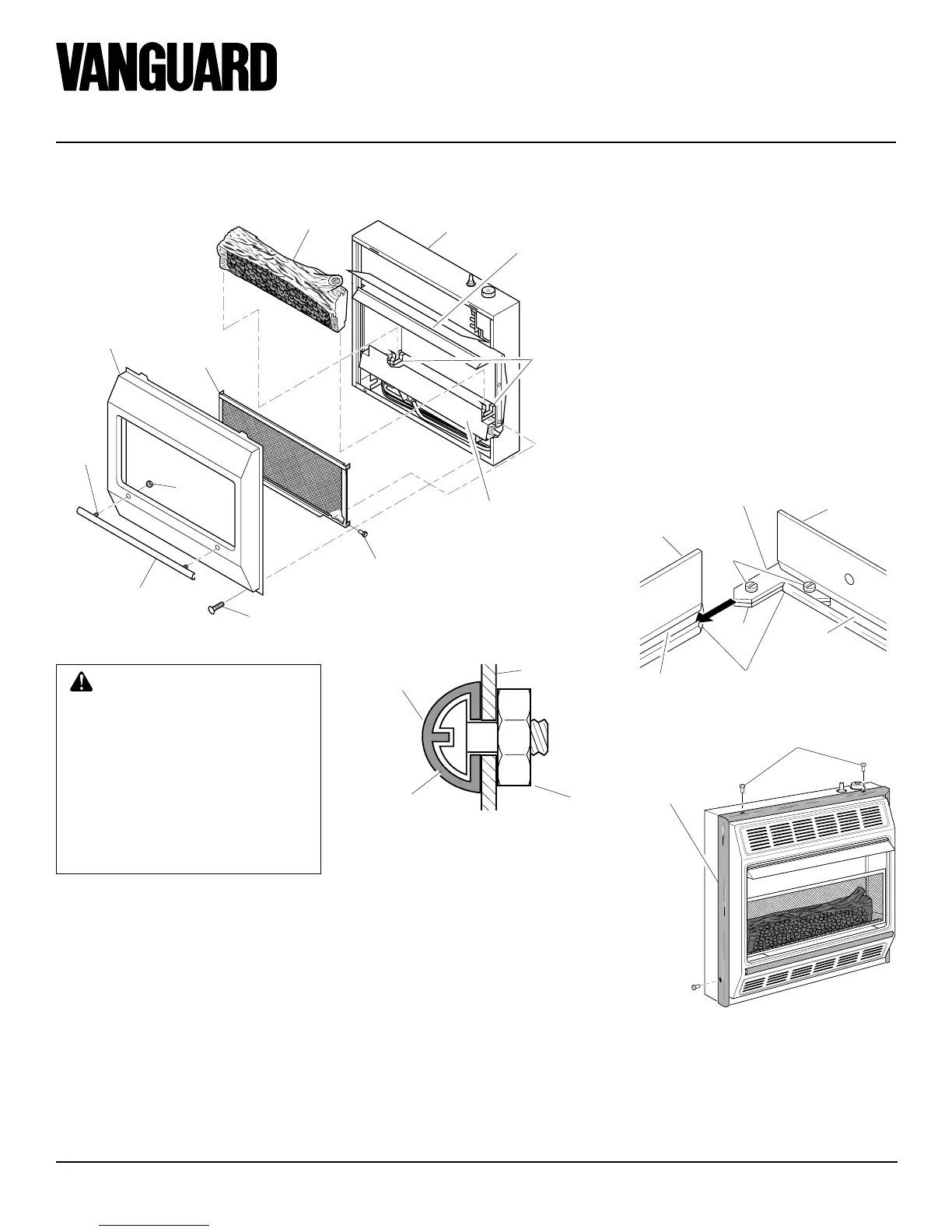 VANGUARD