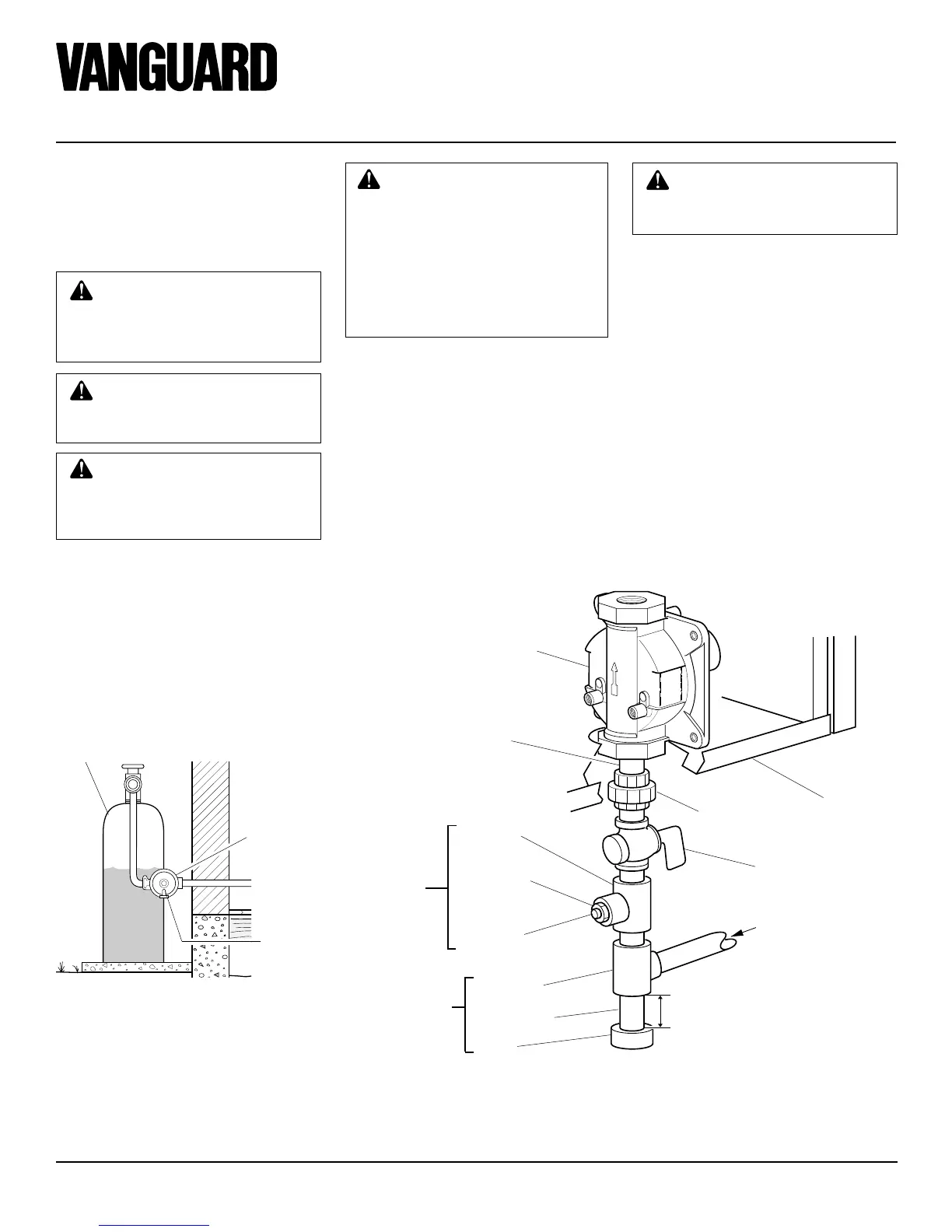 VANGUARD