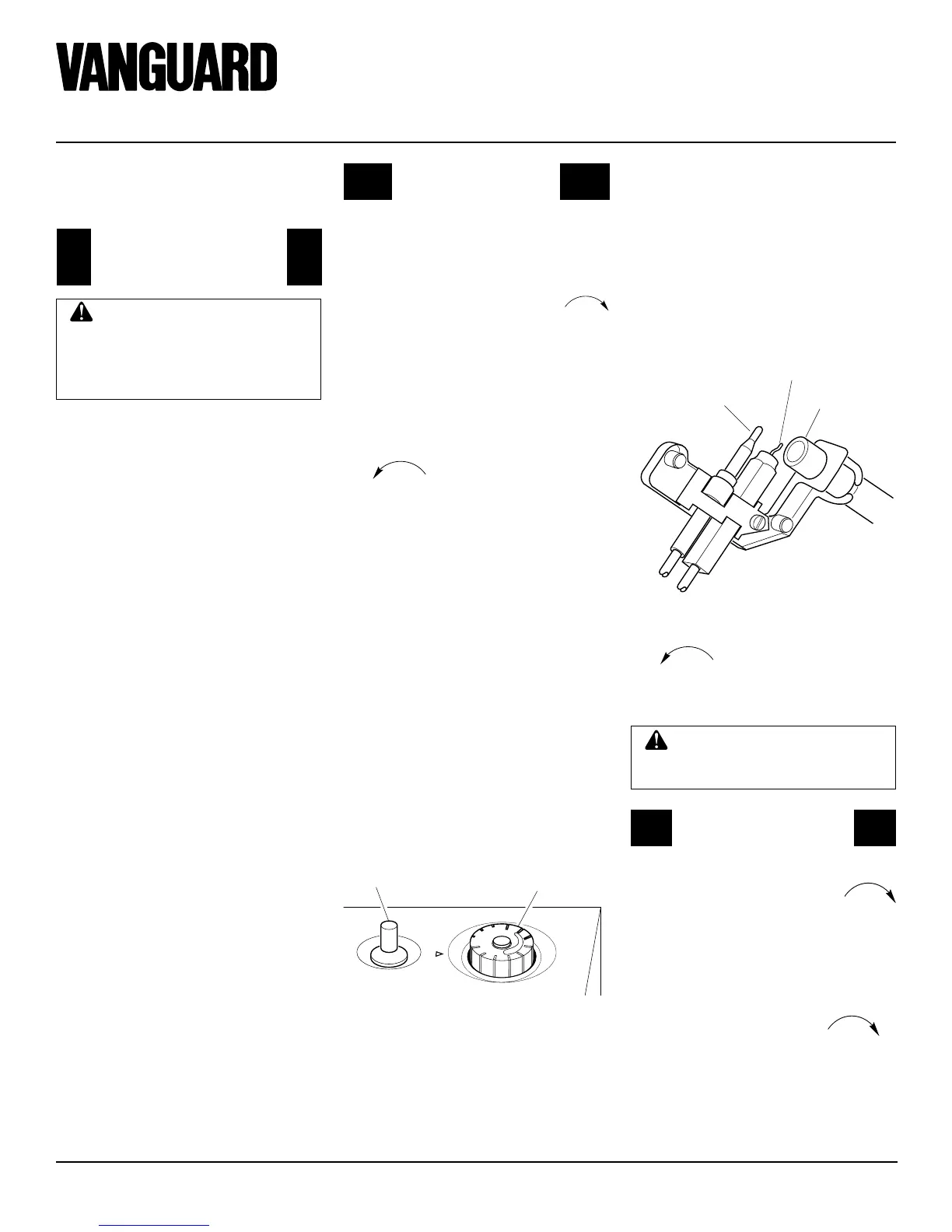 VANGUARD