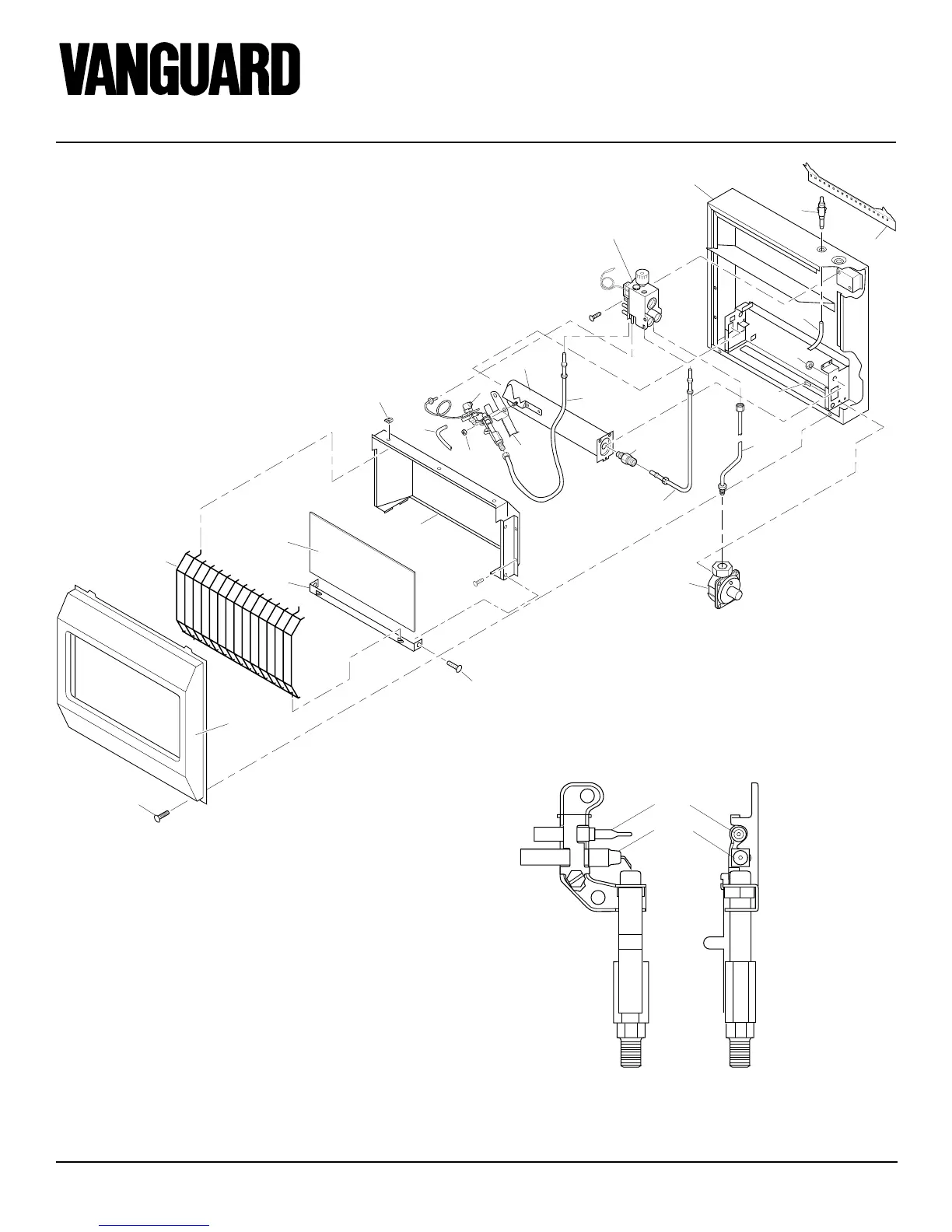 VANGUARD