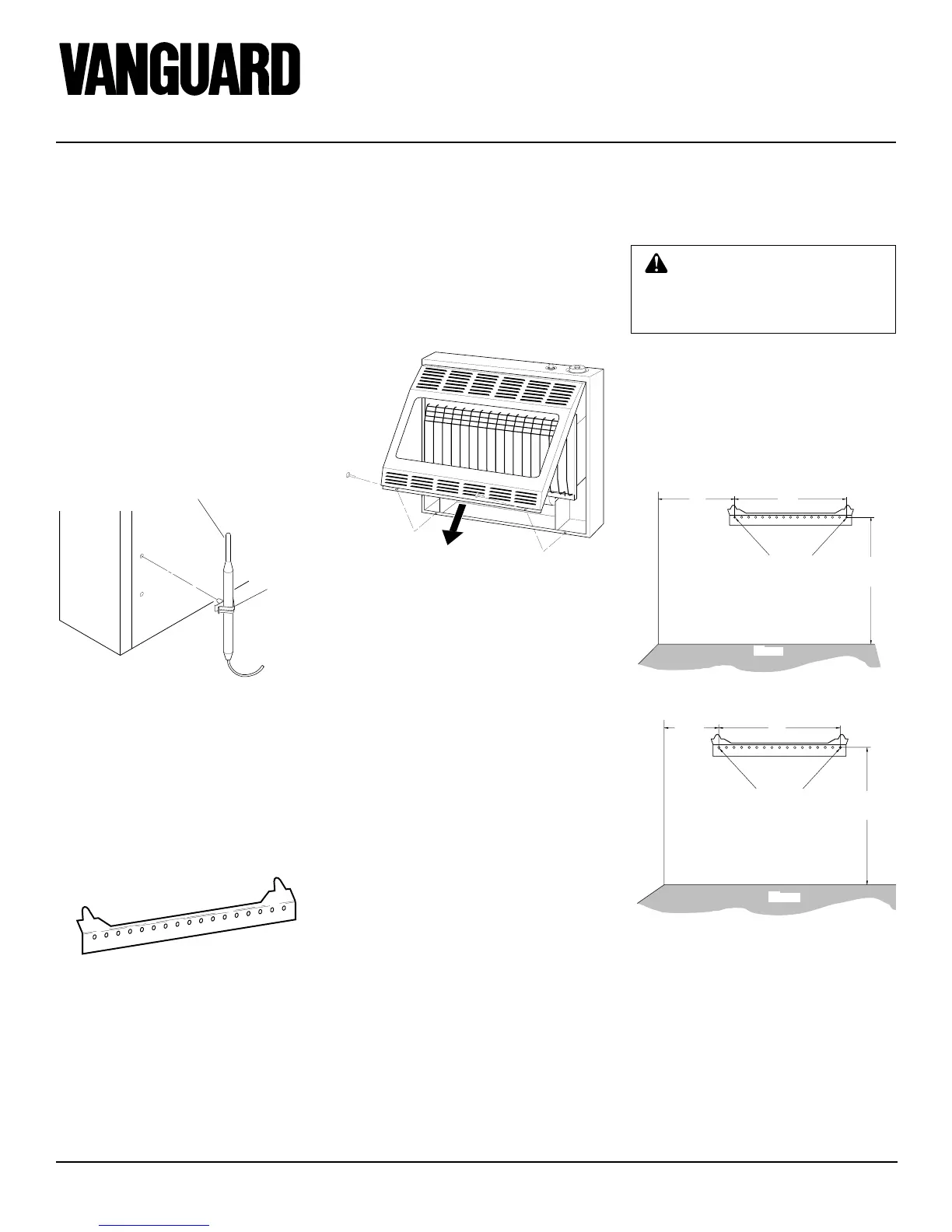 VANGUARD