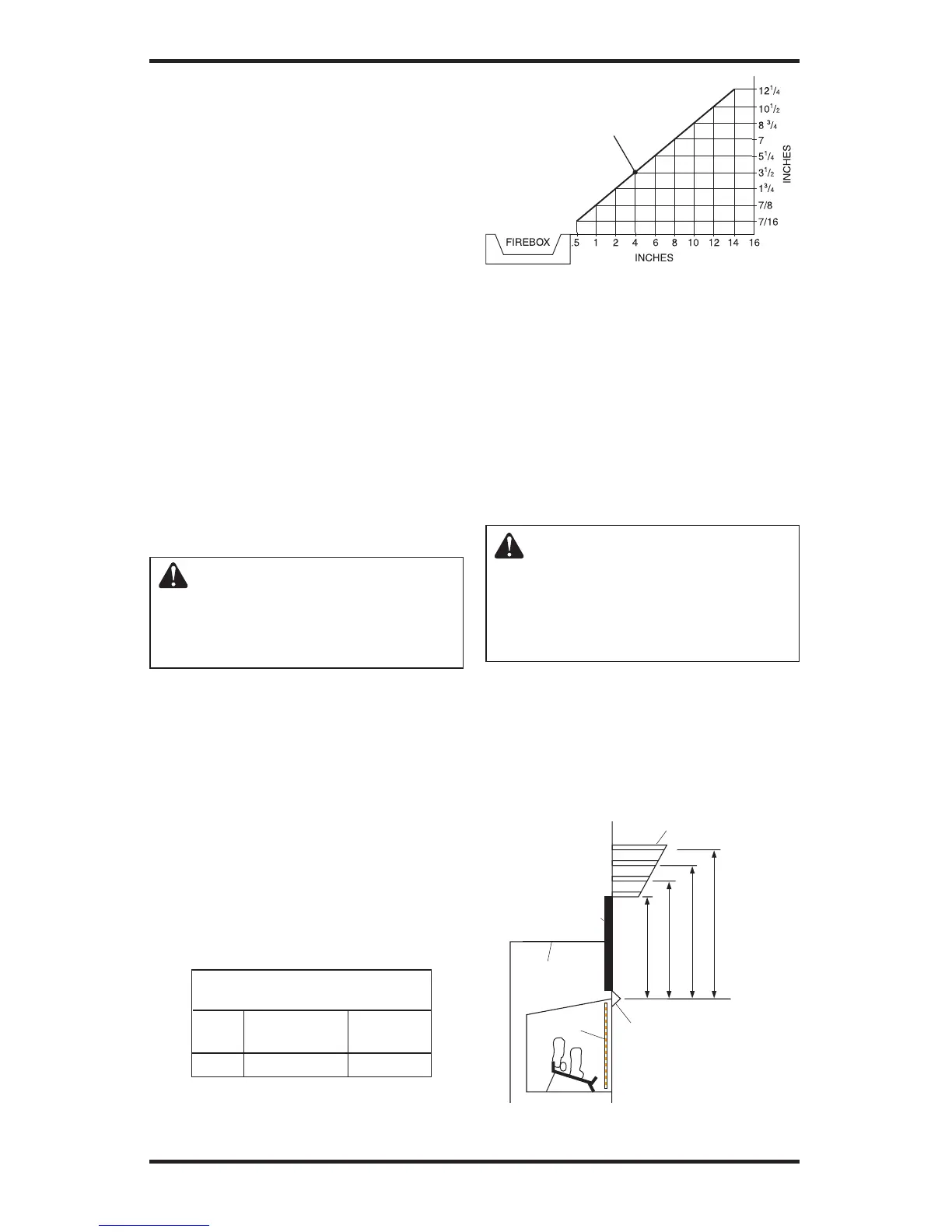 $12^1/_4$
$10^1/_2$
$8\ ^3/_4$
7
$5^1/_4$
$3^1/_2$
$1^3/_4$
7/8
7/16
INCHES

FIREBOX
.5 1 2 4 6 8 10 12 14 16
INCHES