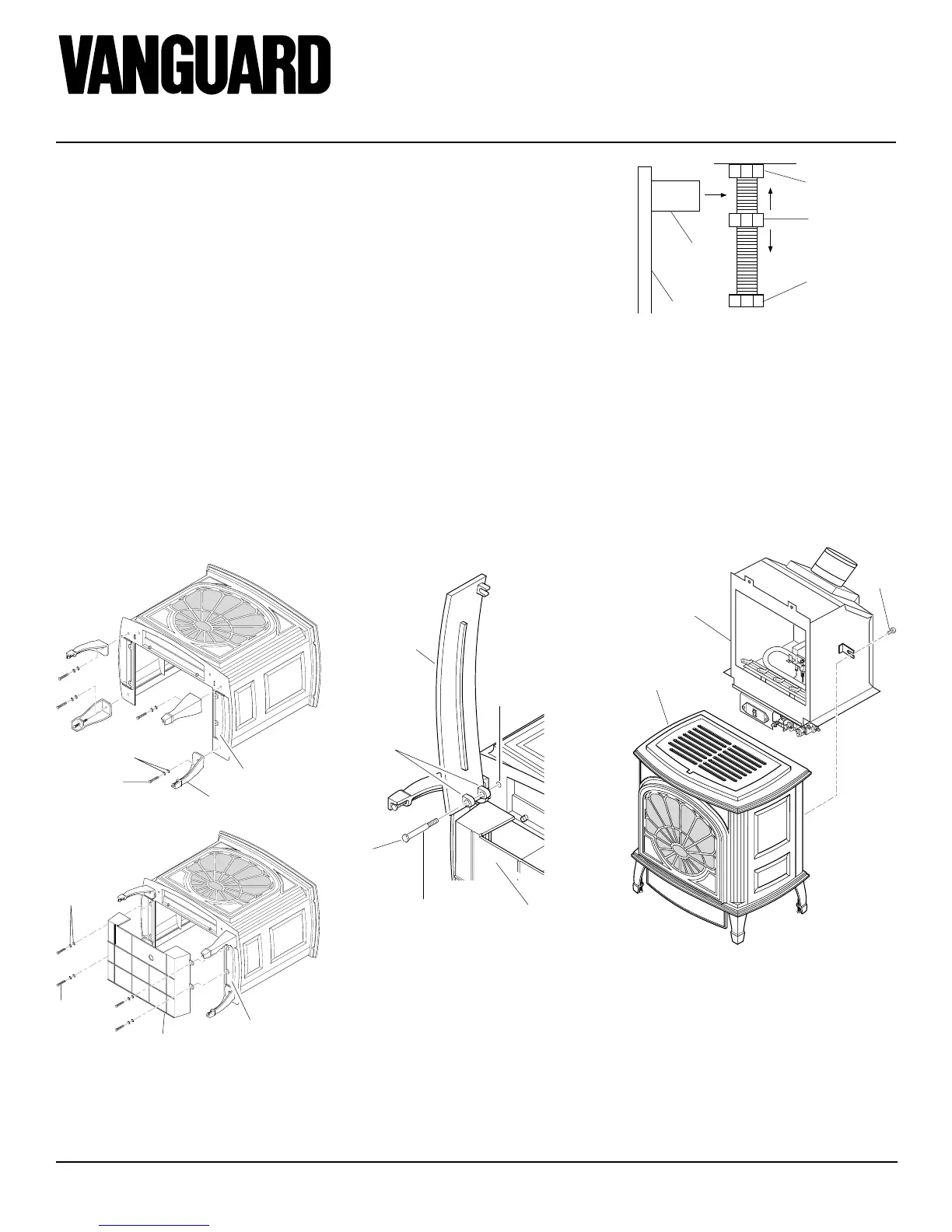 VANGUARD