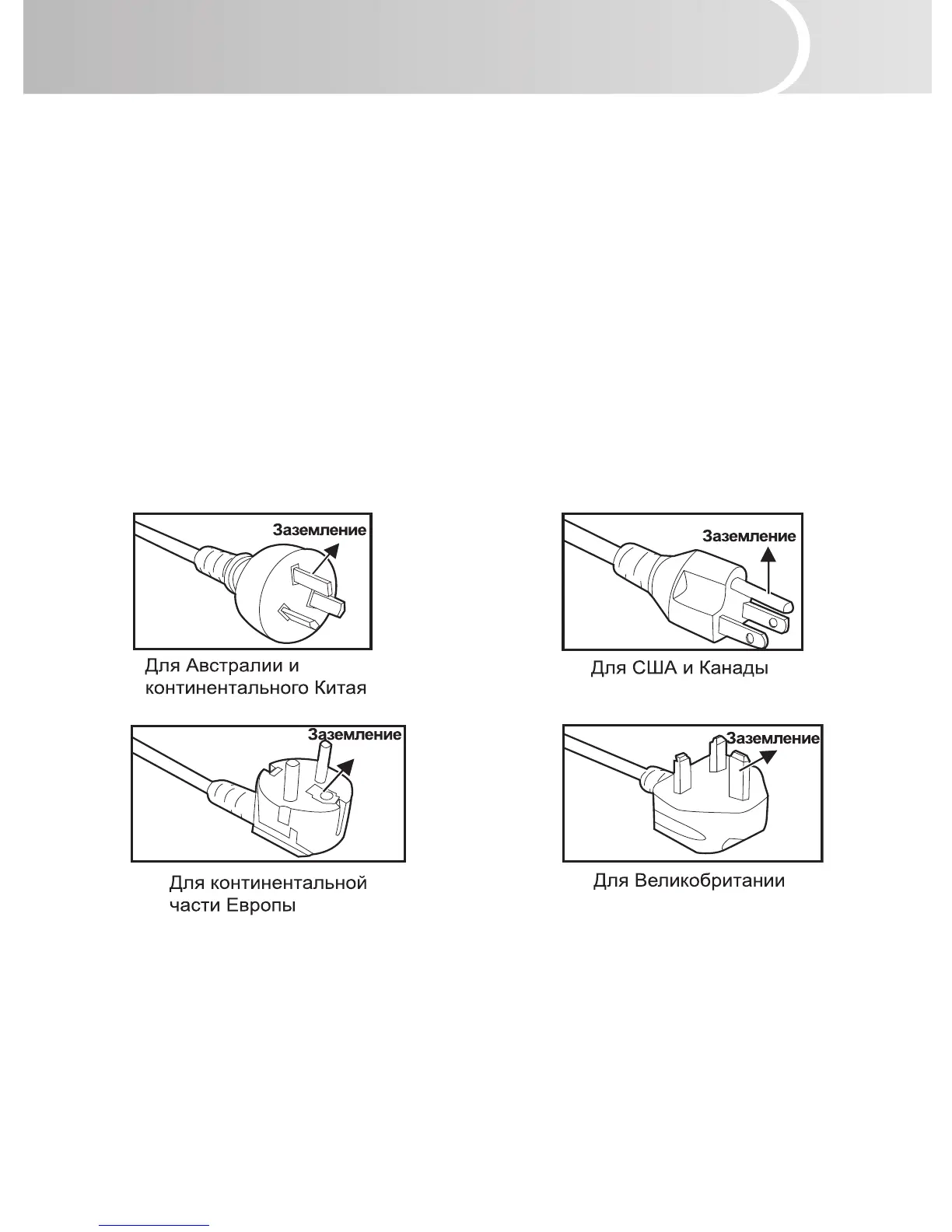 Заземление

Для Австралии и континентального Китая

Заземление

Для США и Канады

Заземление

Для континентальной части Европы

Заземление

Для Великобритании