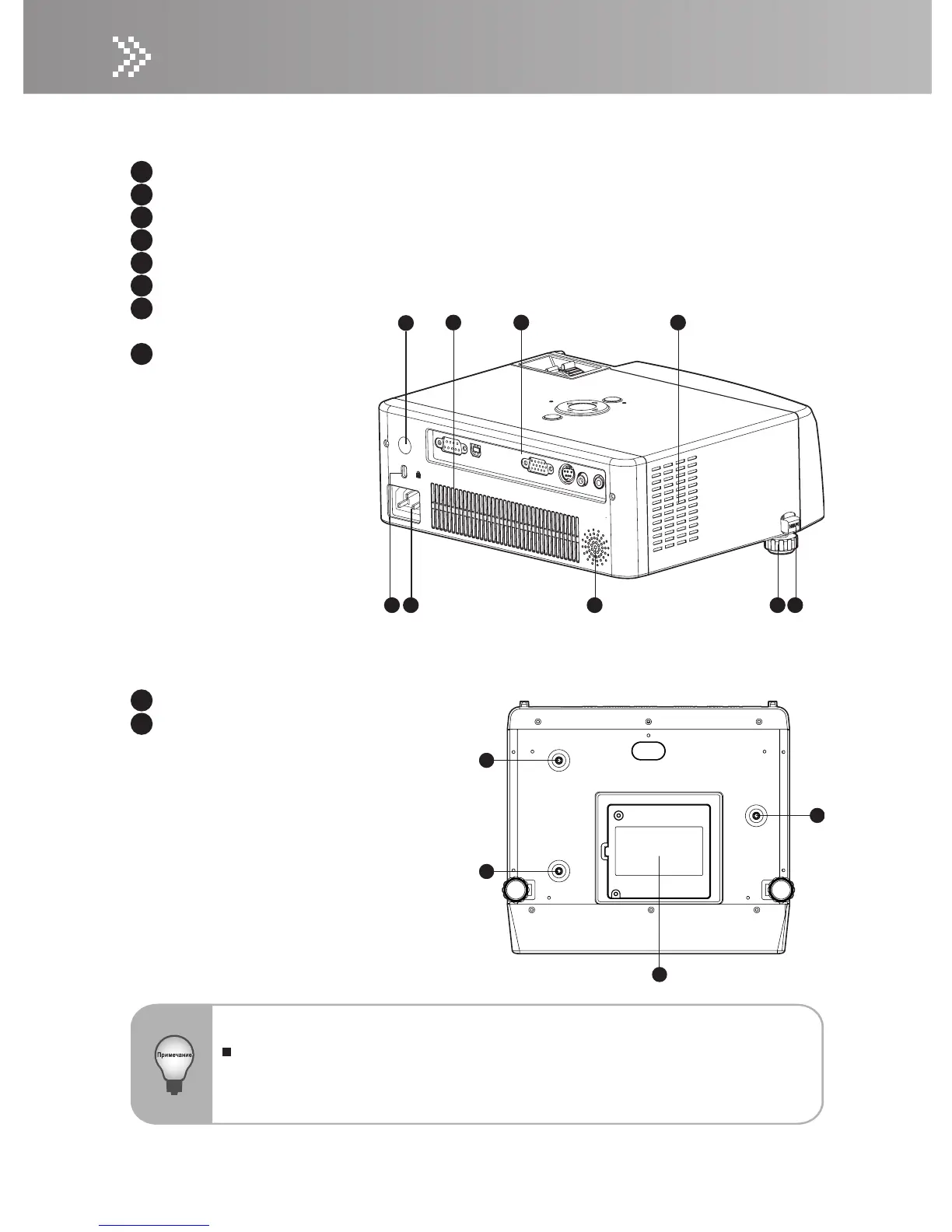 Примечание