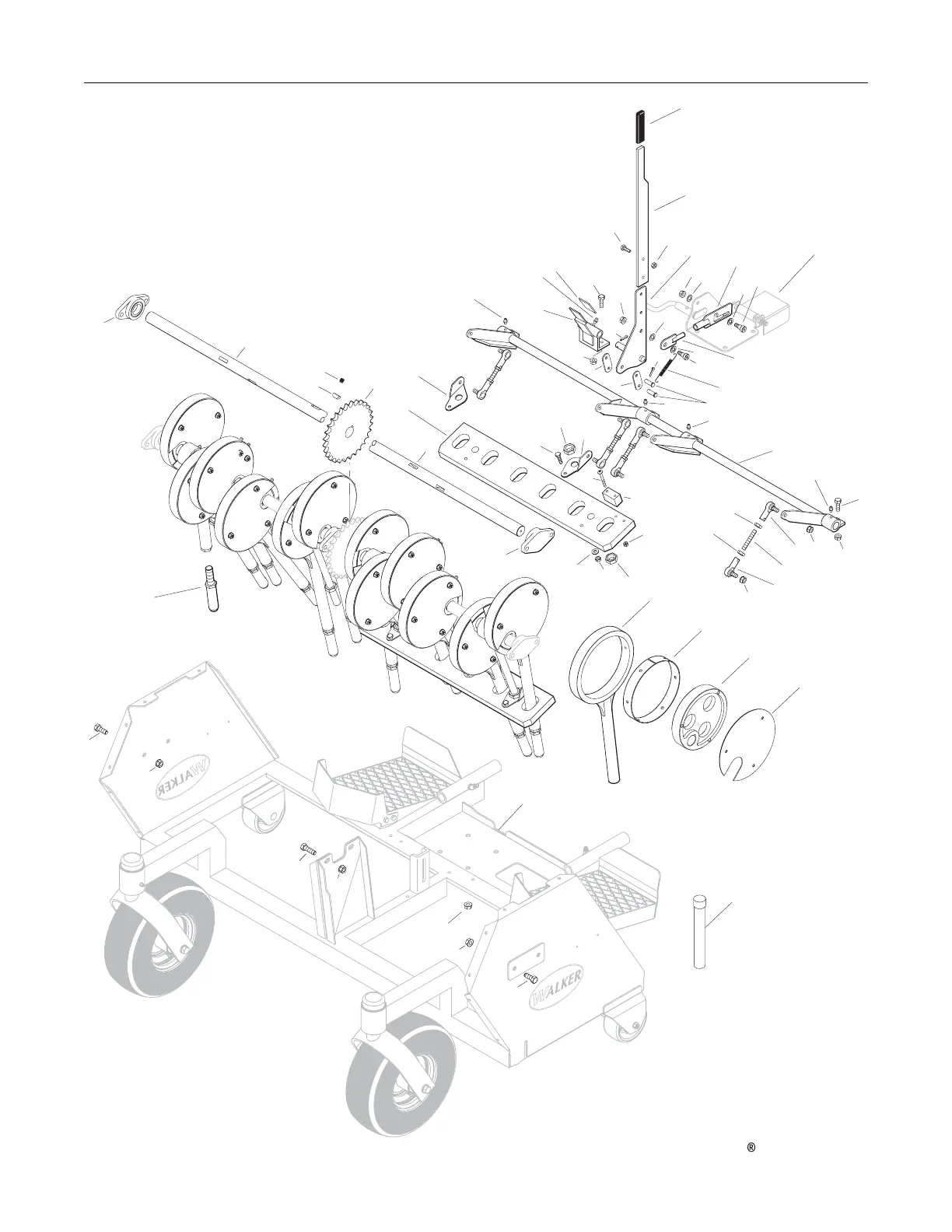 WALKER

WALKER

®