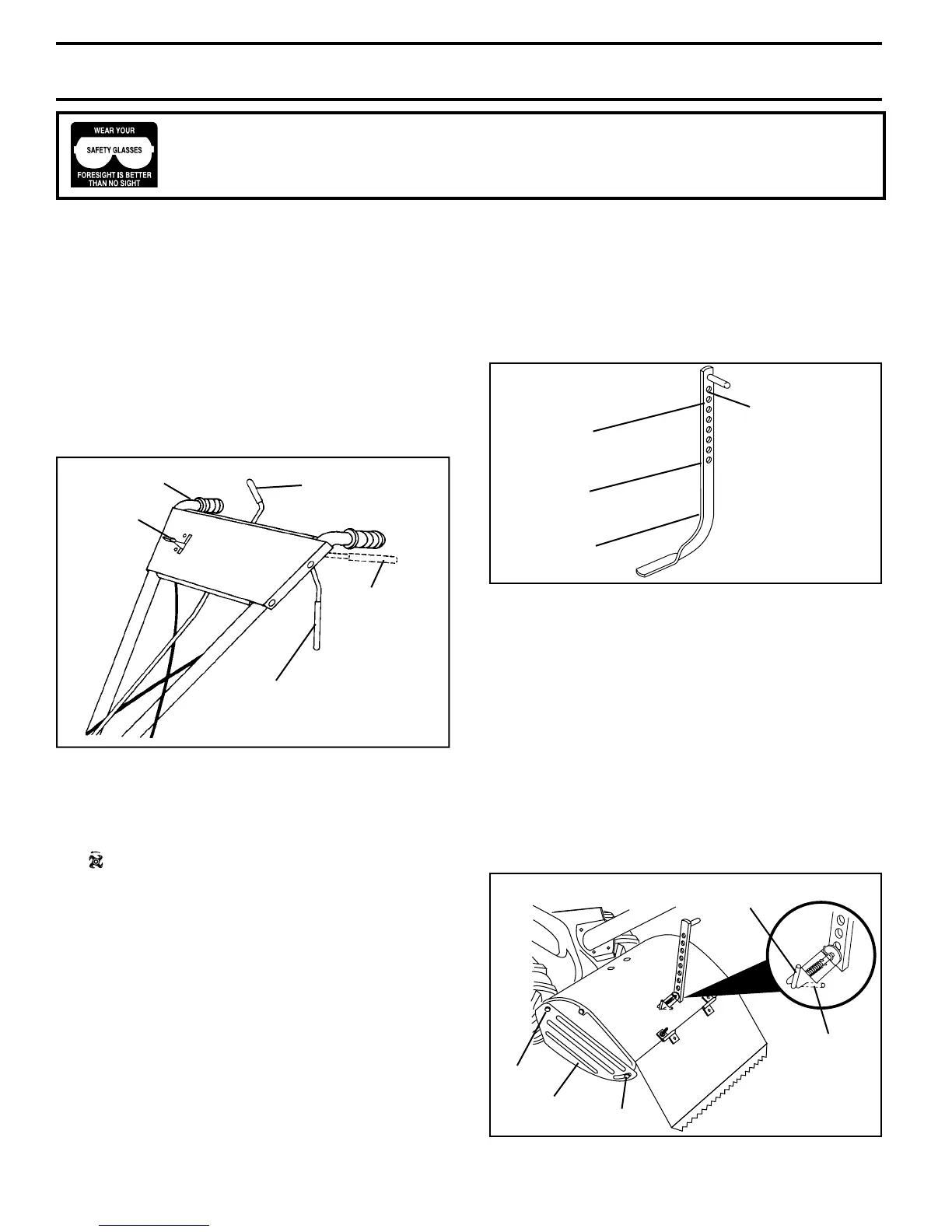 WEAR YOUR
SAFETY GLASSES
FORESIGHT IS BETTER THAN NO SIGHT