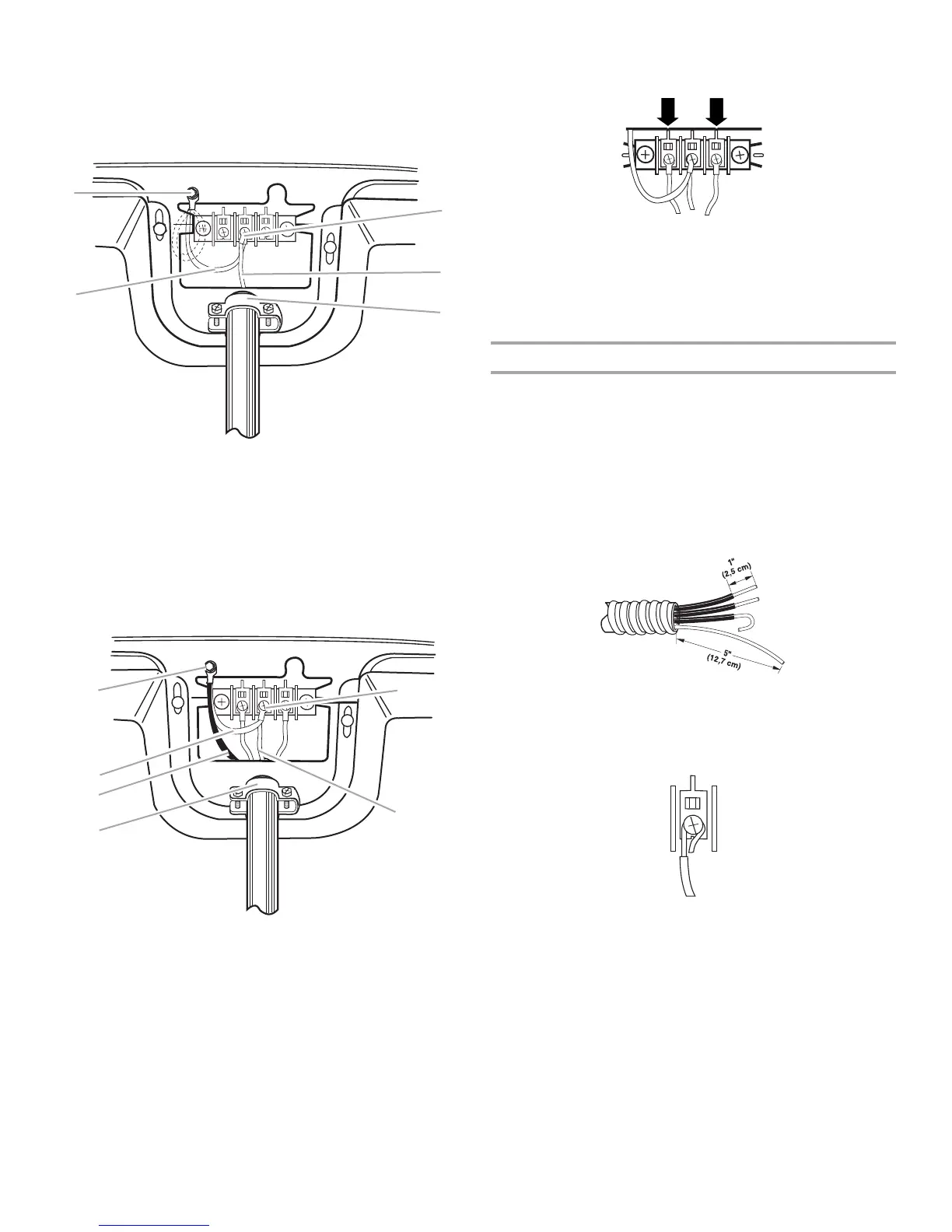 1"
(2,5 cm)

5"
(12,7 cm)