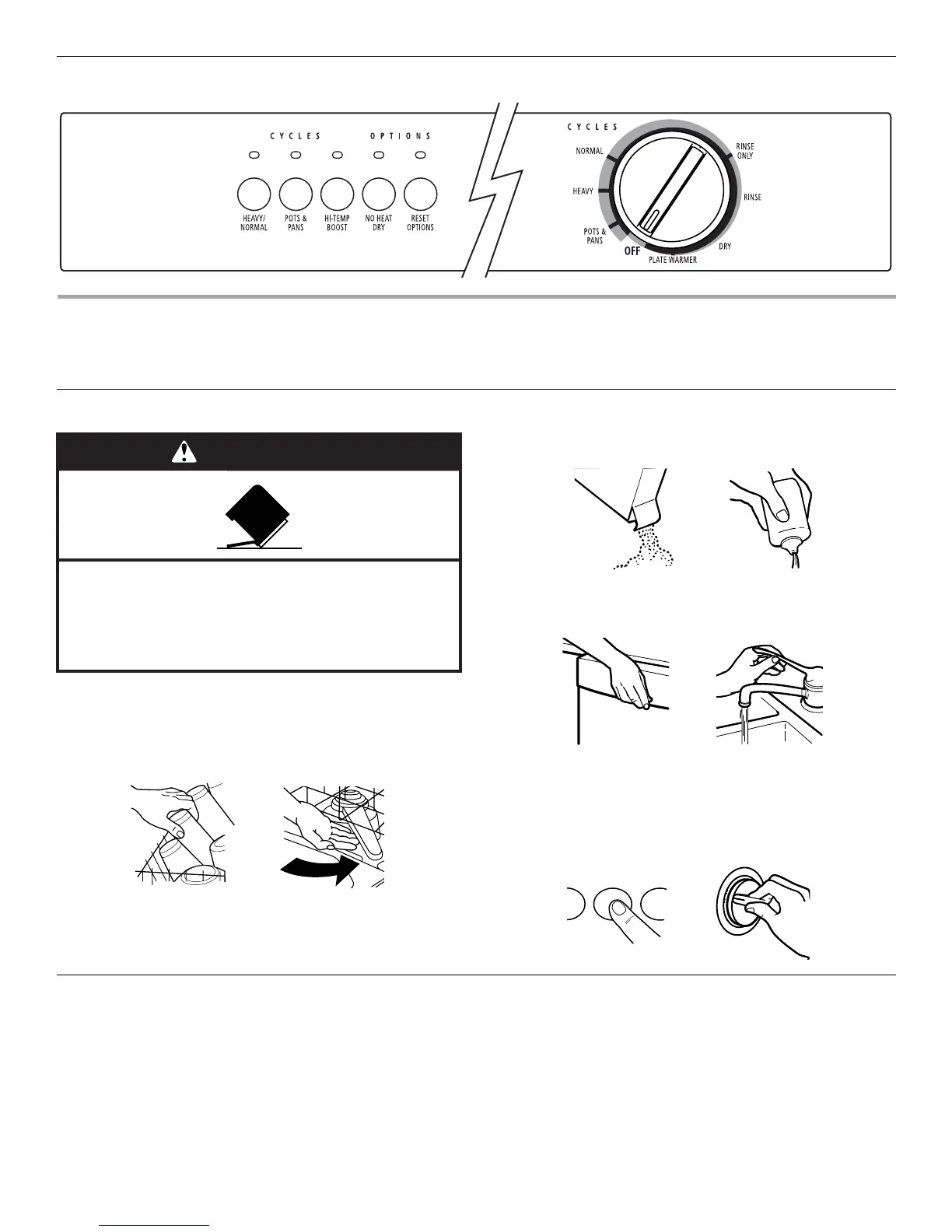 CYCLES

OPTIONS

HEAVY/ NORMAL

POTS & PANS

HI-TEMP BOOST

NO HEAT DRY

RESET OPTIONS

CYCLES

NORMAL

HEAVY

POTS & PANS

OFF

PLATE WARMER

DRY

RINSE

RINSE ONLY