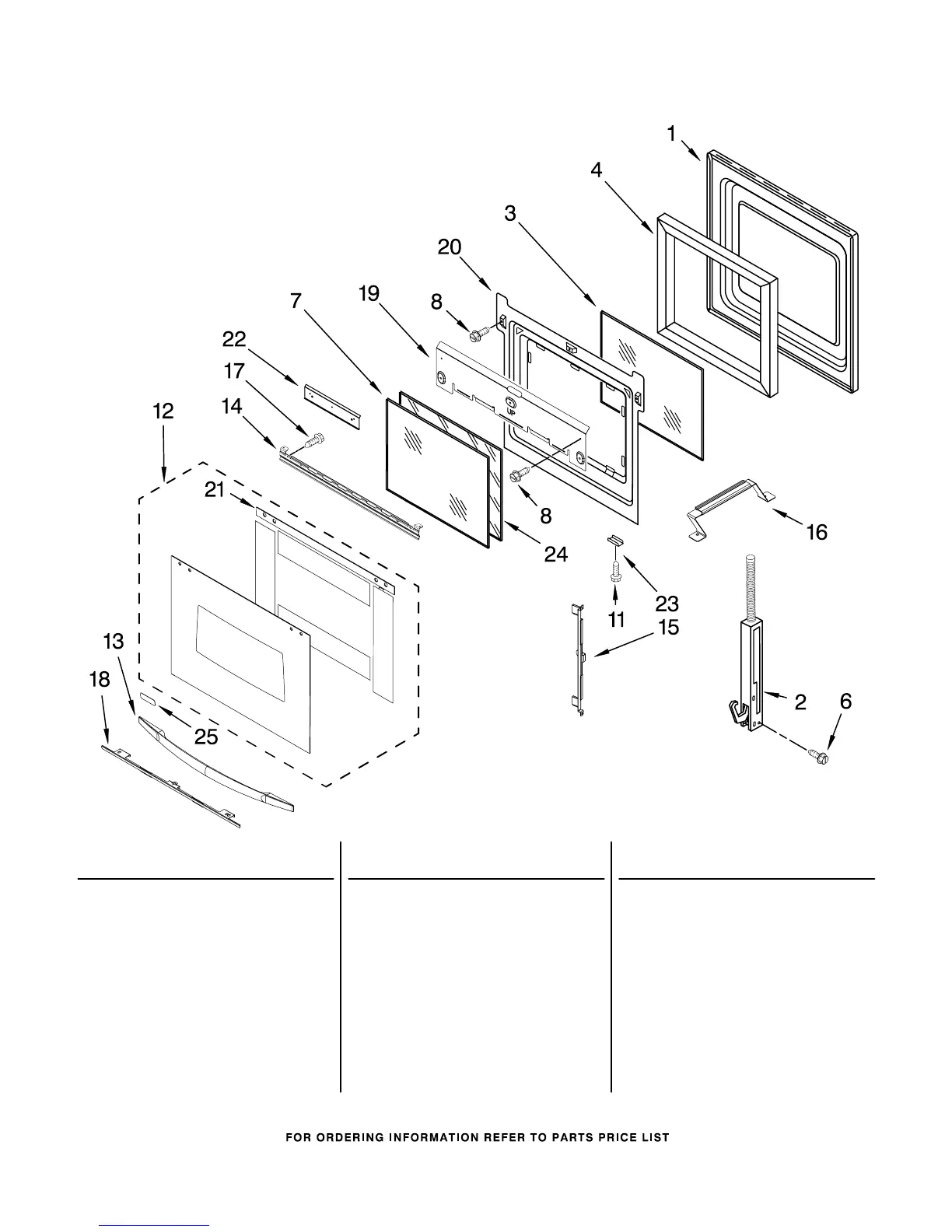 1
4
3
20
19
8
7
22
17
14
12
21
8
24
16
23
11
15
13
18
25
2
6

FOR ORDERING INFORMATION REFER TO PARTS PRICE LIST