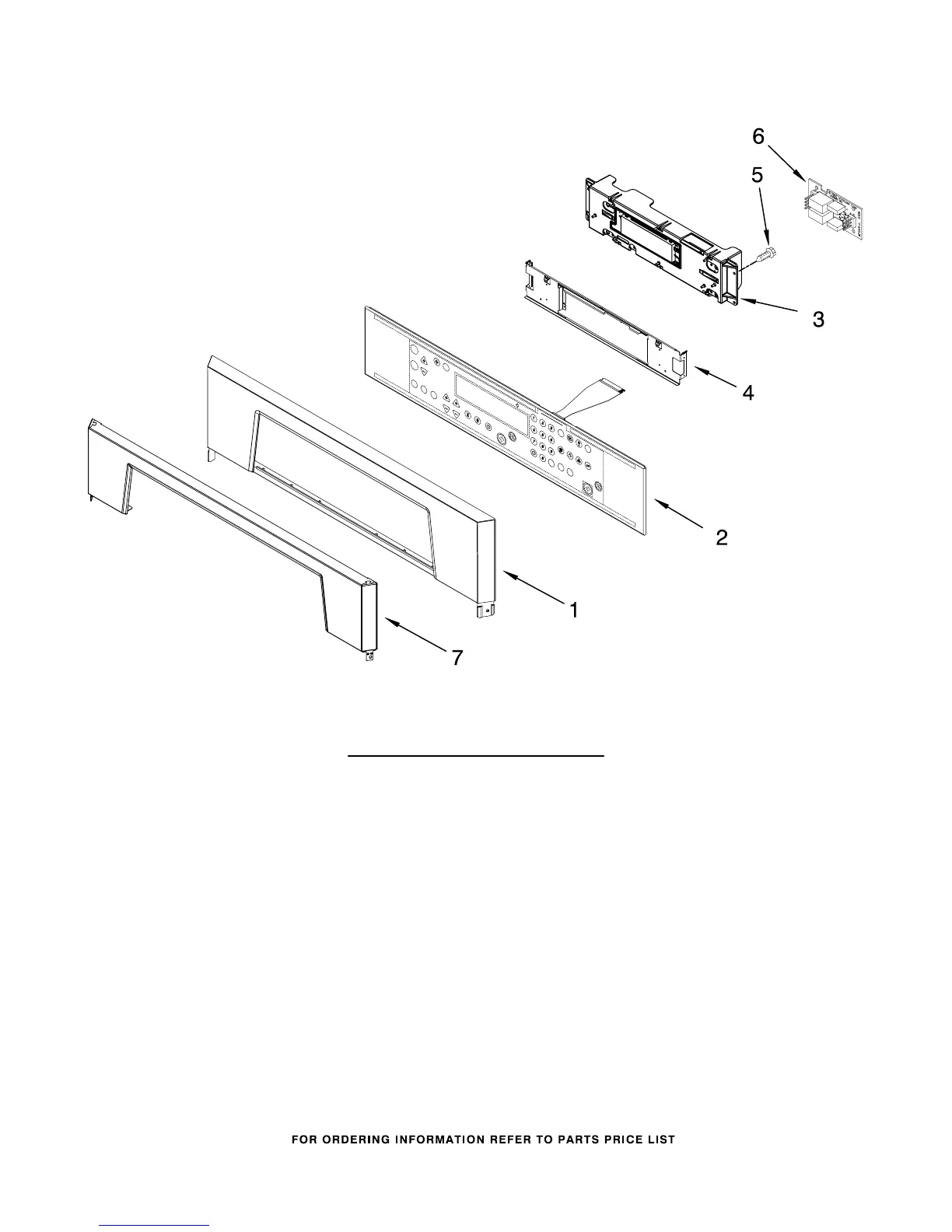 6

5

3

4

2

1

7

FOR ORDERING INFORMATION REFER TO PARTS PRICE LIST