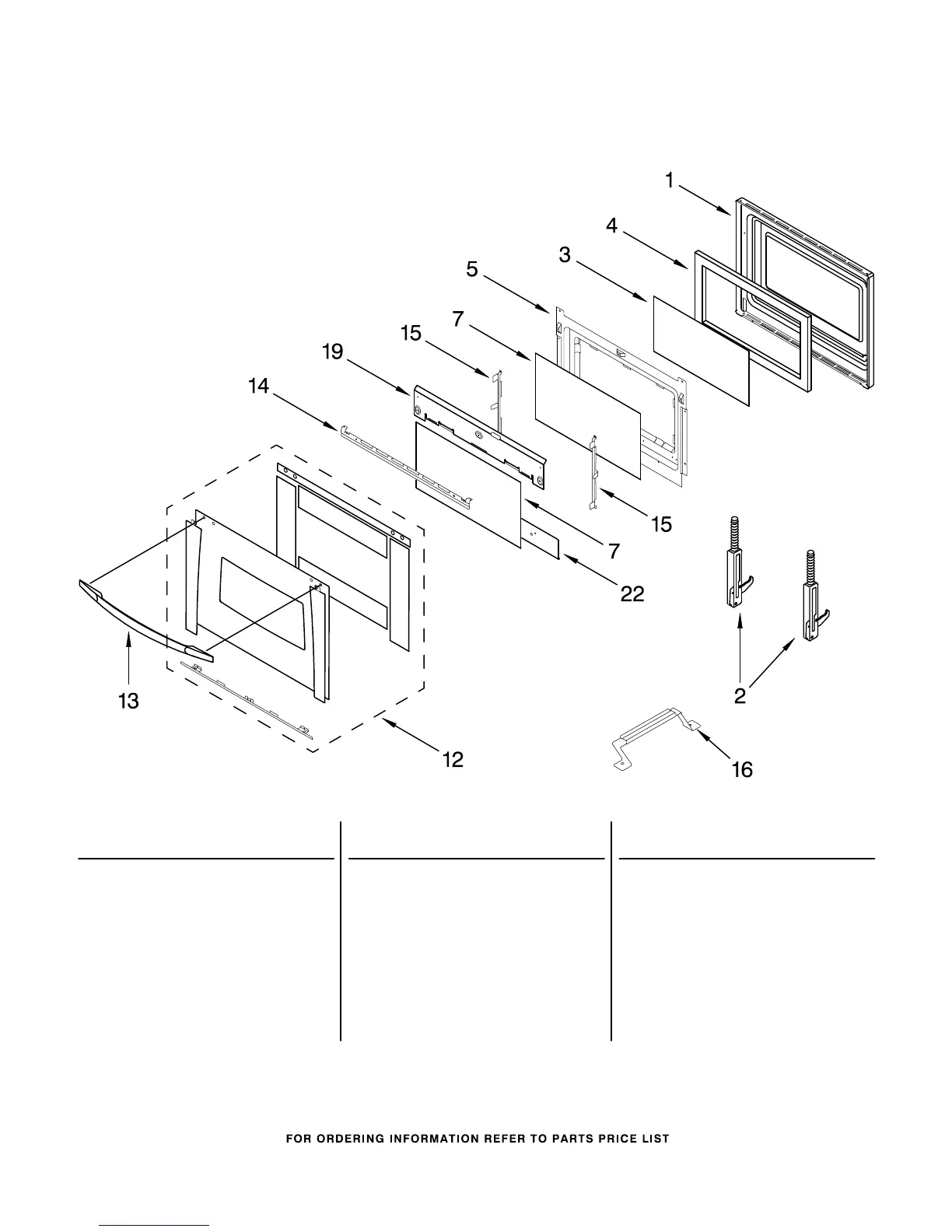 1
4
3
5
7
15
19
14
15
7
22
13
12
2
16

FOR ORDERING INFORMATION REFER TO PARTS PRICE LIST