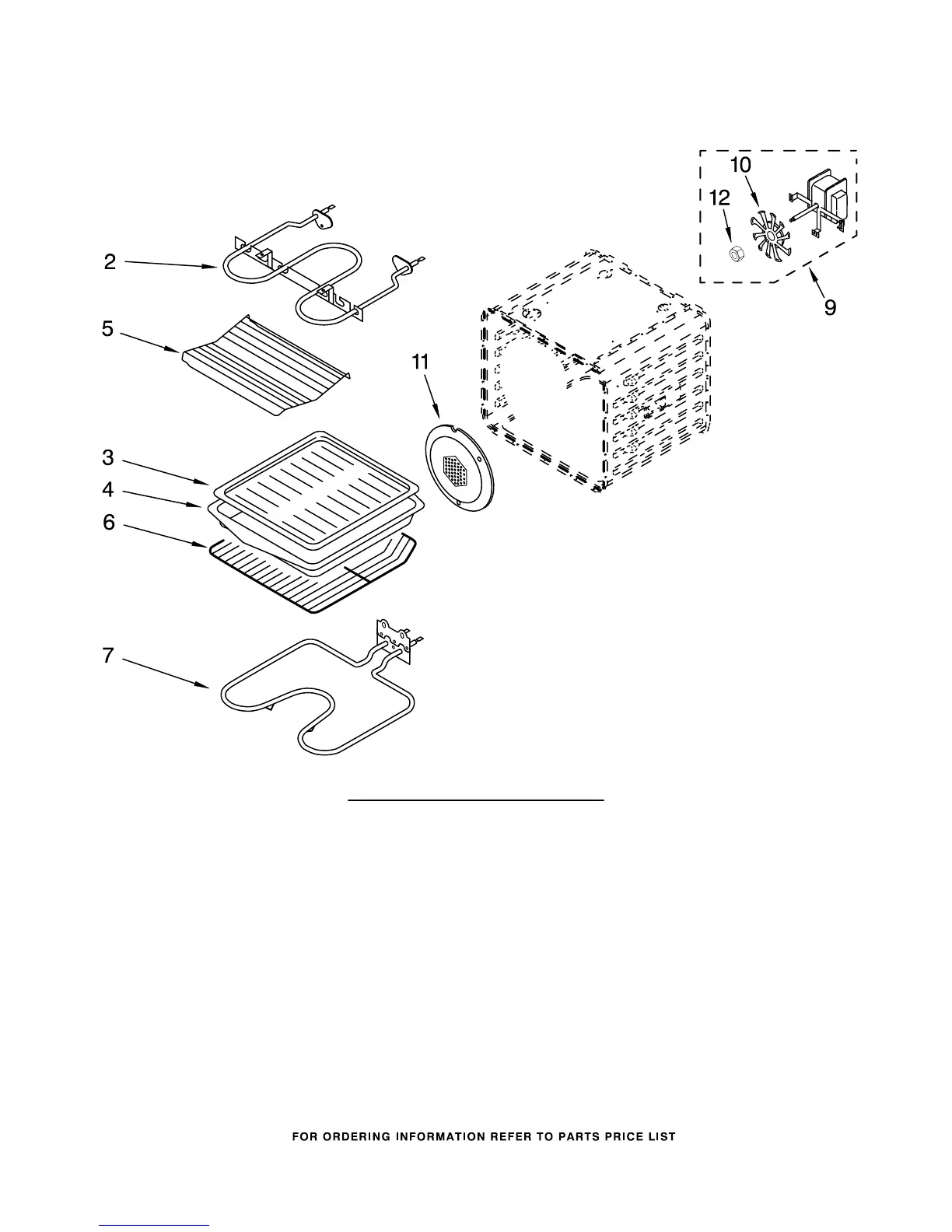 10
12
2
9
5
11
3
4
6
7

FOR ORDERING INFORMATION REFER TO PARTS PRICE LIST