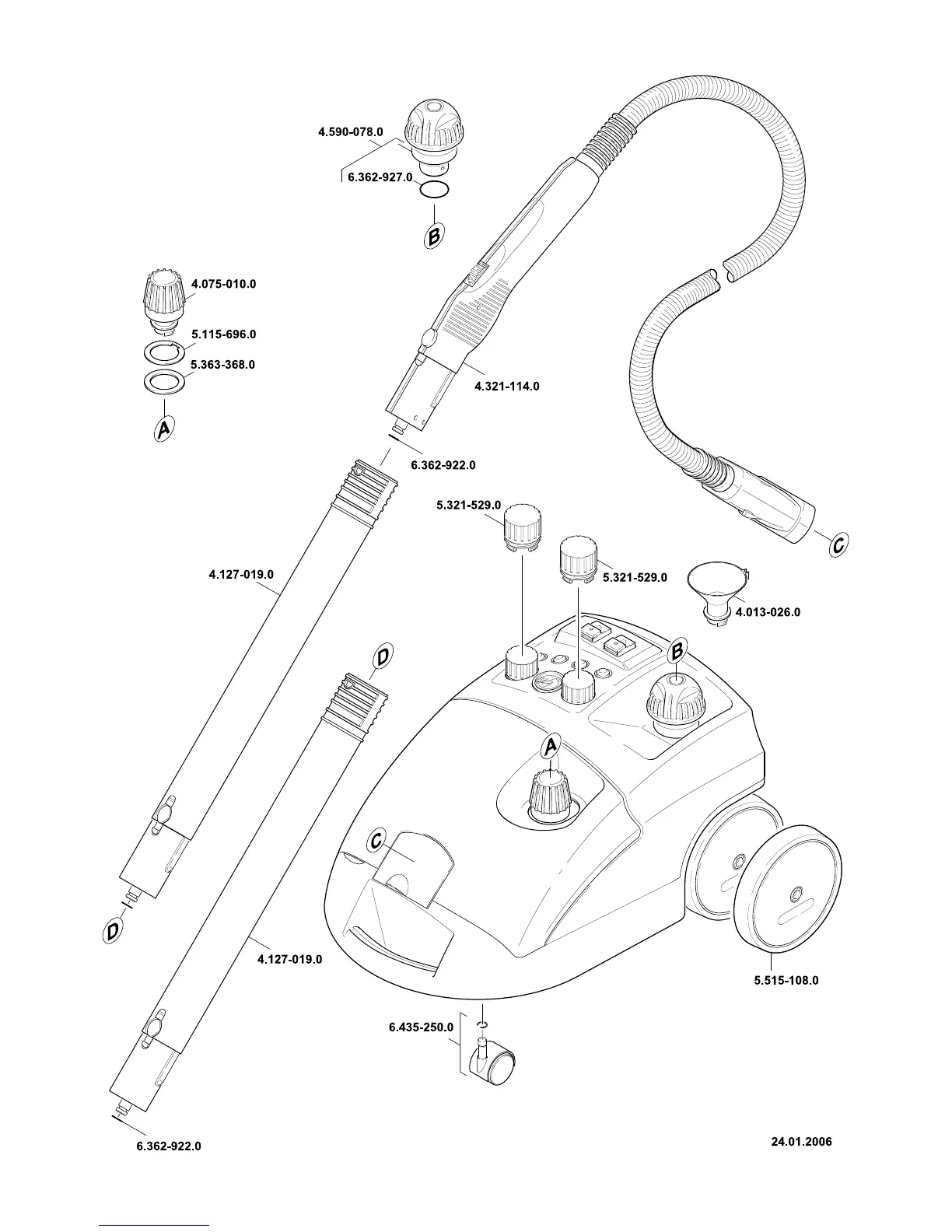 4.590-078.0

6.362-927.0

B

4.075-010.0

5.115-696.0

5.363-368.0

A

4.321-114.0

6.362-922.0

5.321-529.0

5.321-529.0

4.013-026.0

C

4.127-019.0

D

B

A

C

D

4.127-019.0

5.515-108.0

6.435-250.0

6.362-922.0

24.01.2006