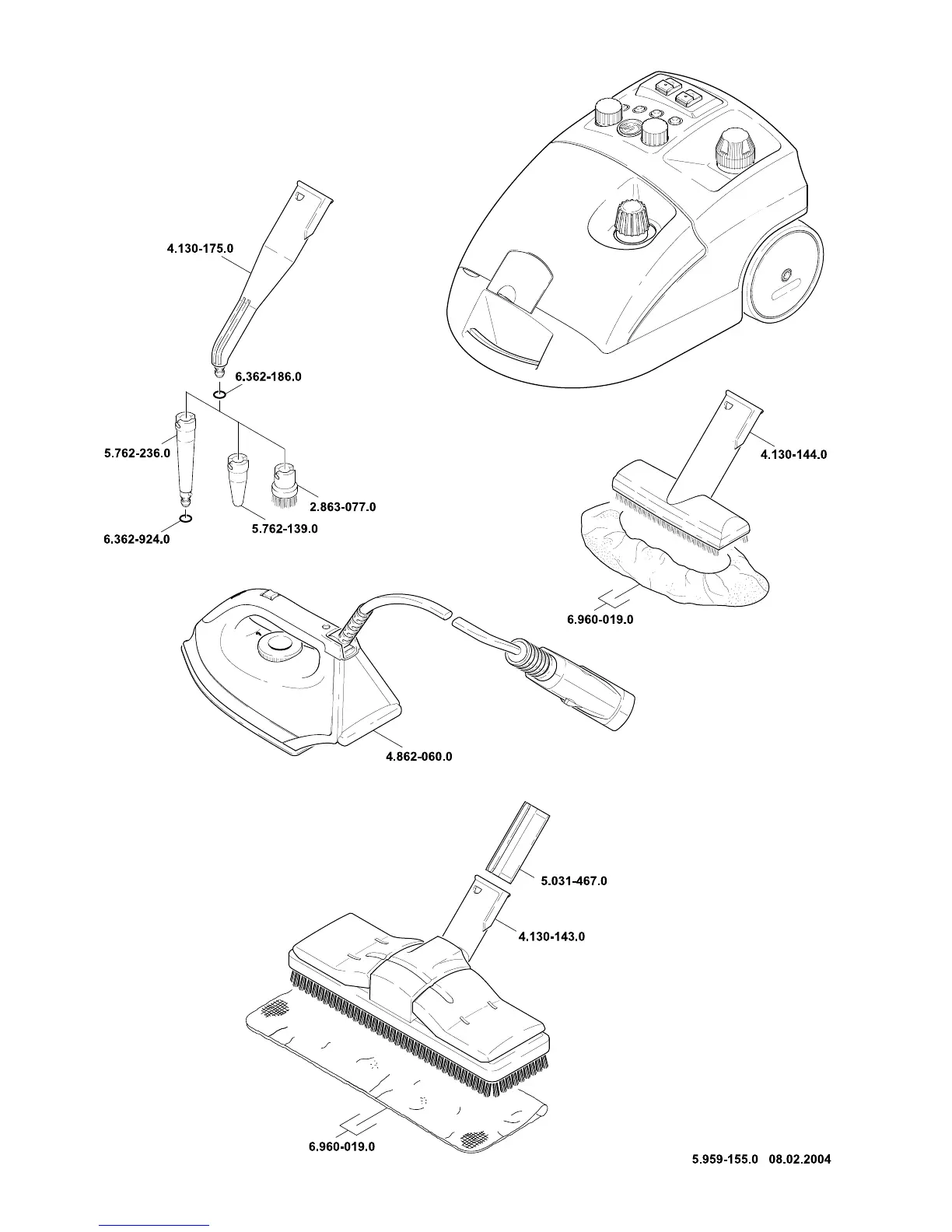 4.130-175.0

6.362-186.0

5.762-236.0

2.863-077.0

5.762-139.0

6.362-924.0

4.130-144.0

6.960-019.0

4.862-060.0

5.031-467.0

4.130-143.0

6.960-019.0

5.959-155.0 08.02.2004