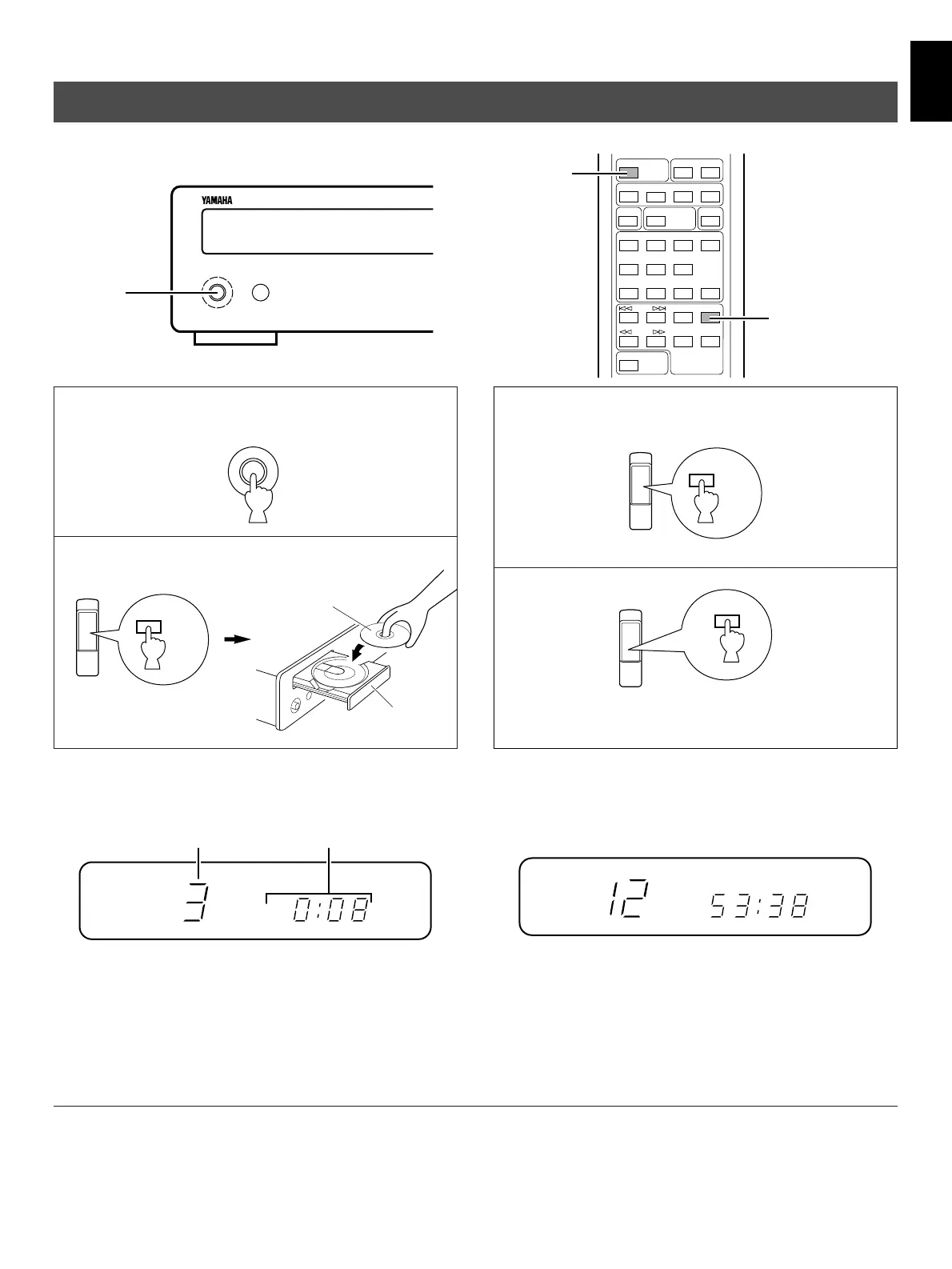 YAMAHA

3

0:08

12

53:38