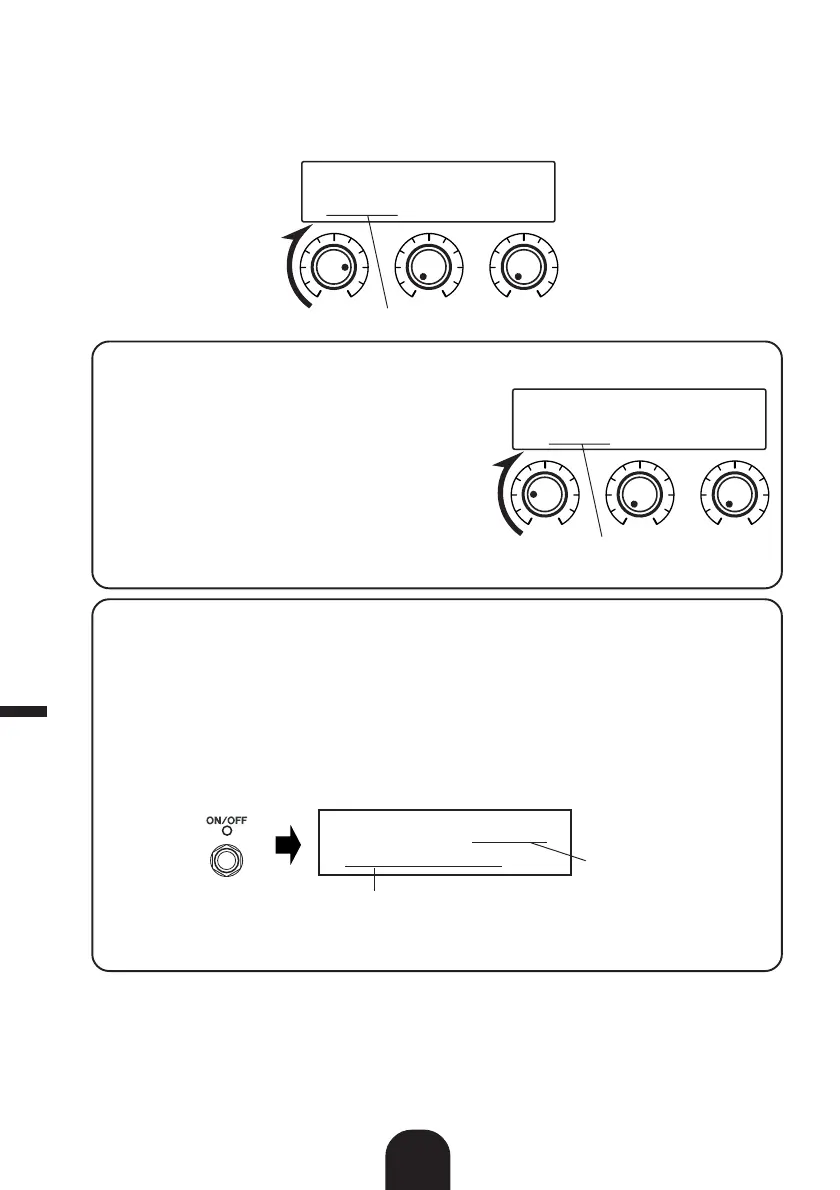 ON/OFF