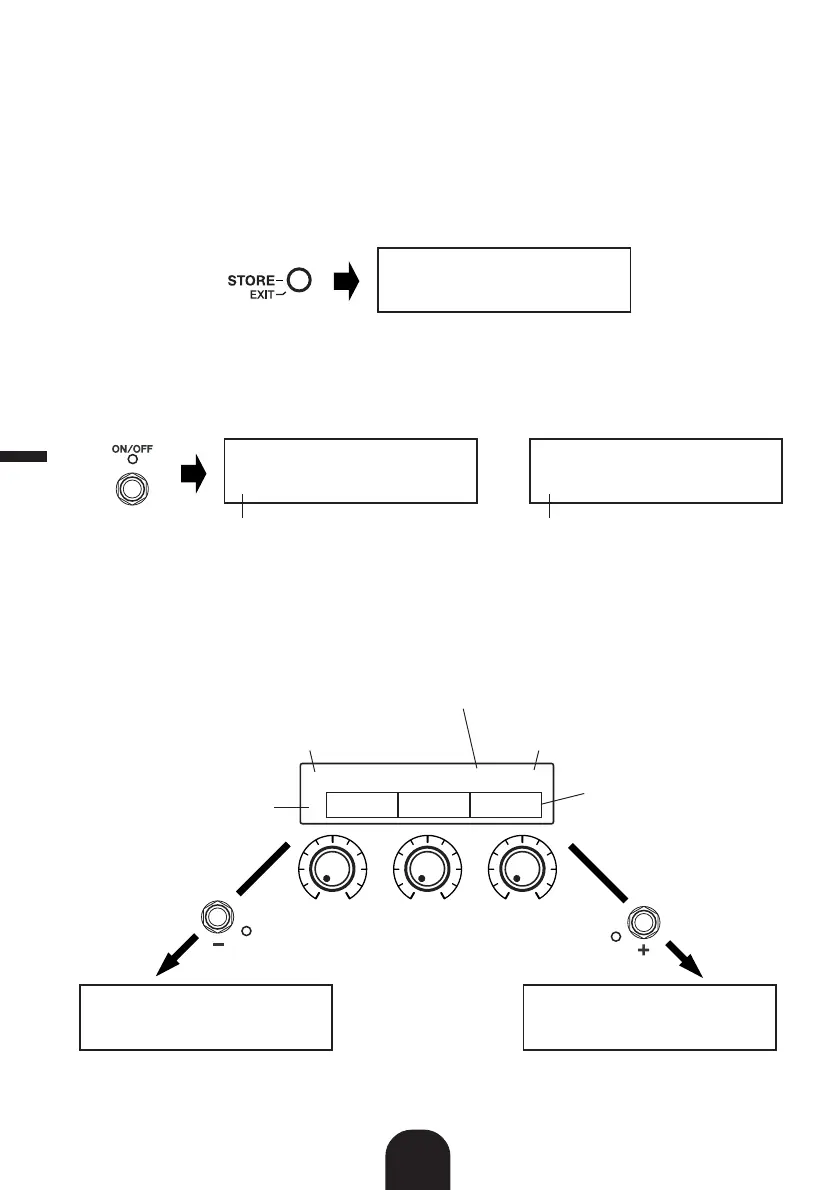 STORE
EXIT

ON/OFF

−

+