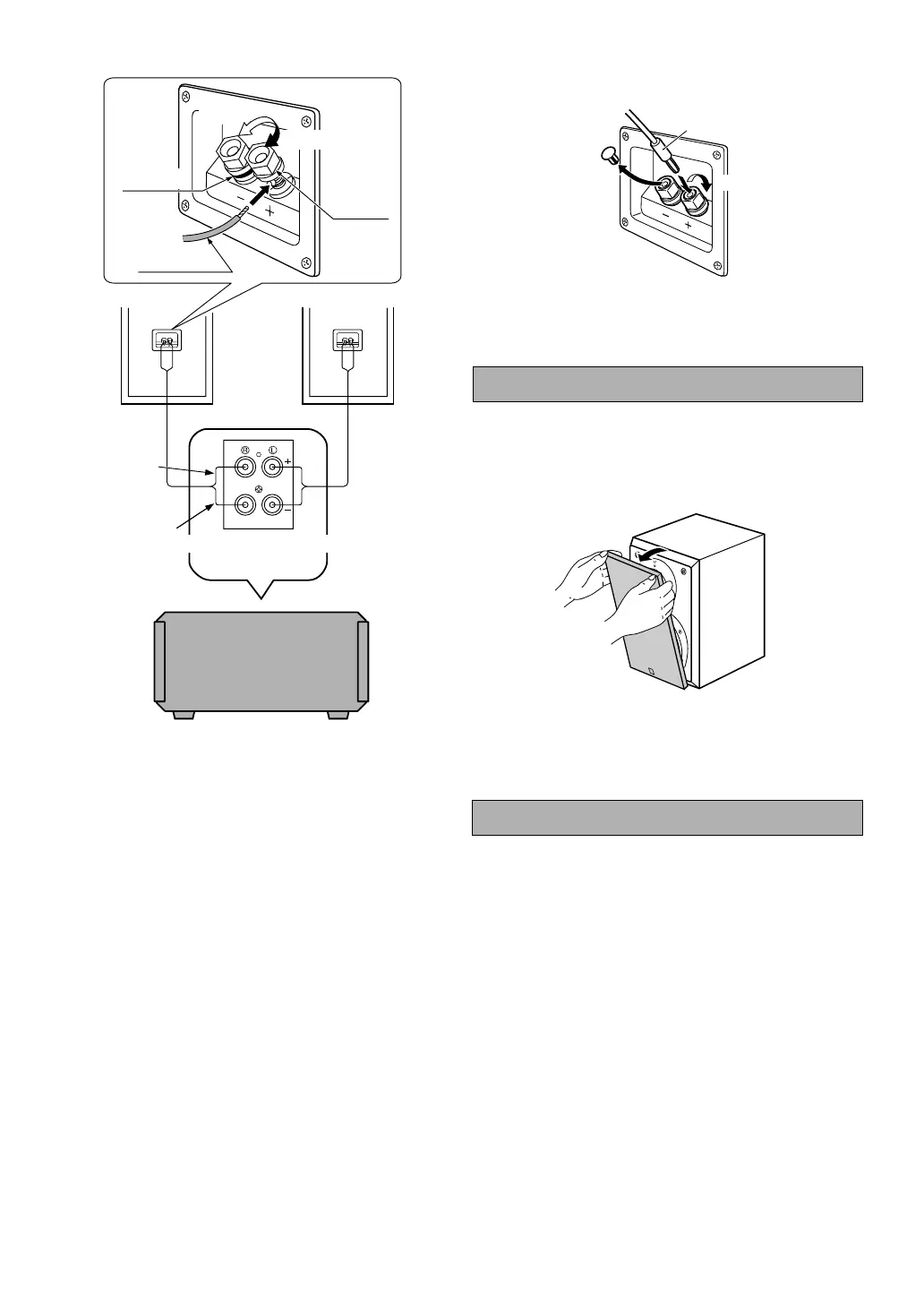 −
+
−
+
R
L
+
−