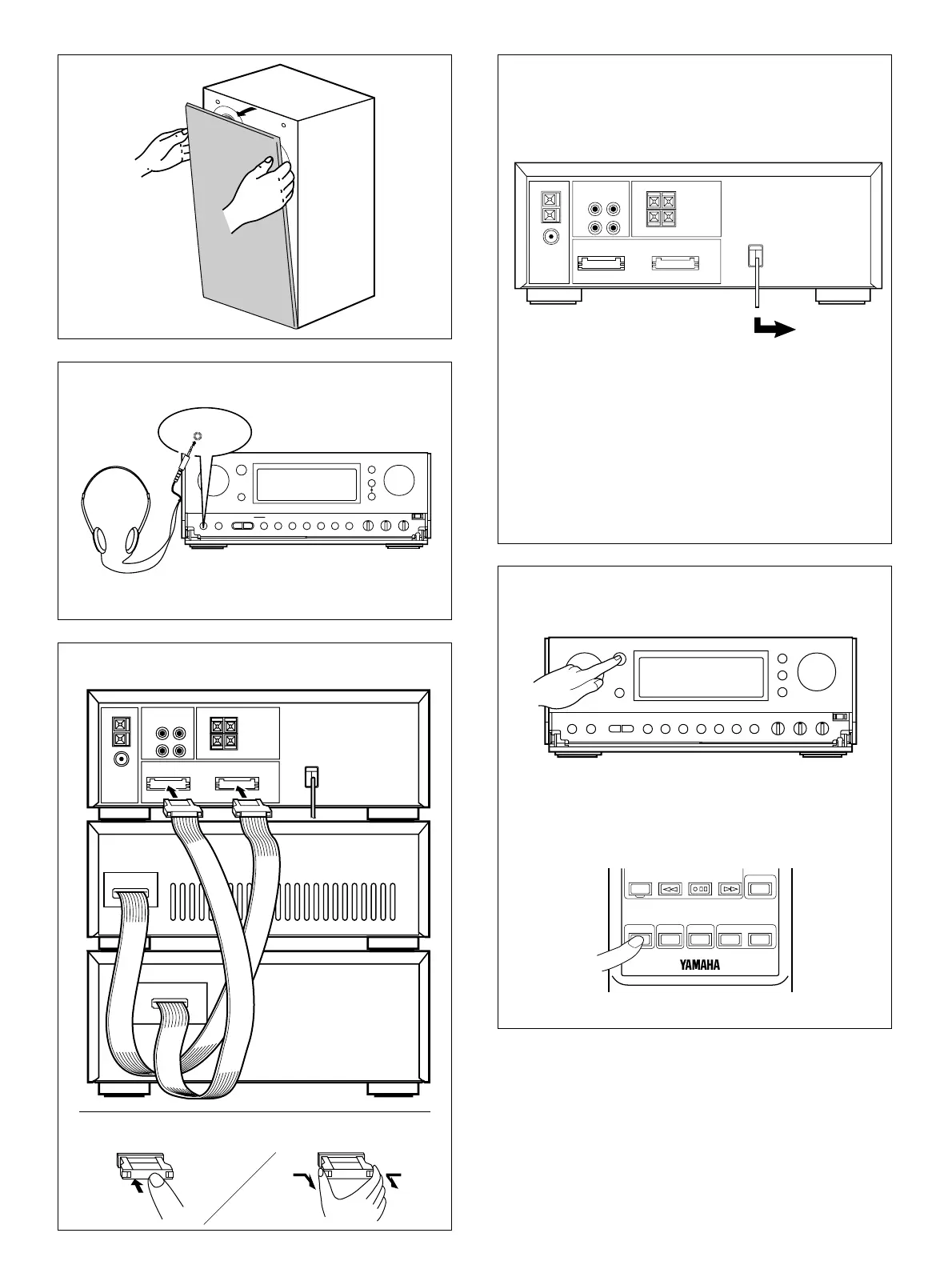 YAMAHA