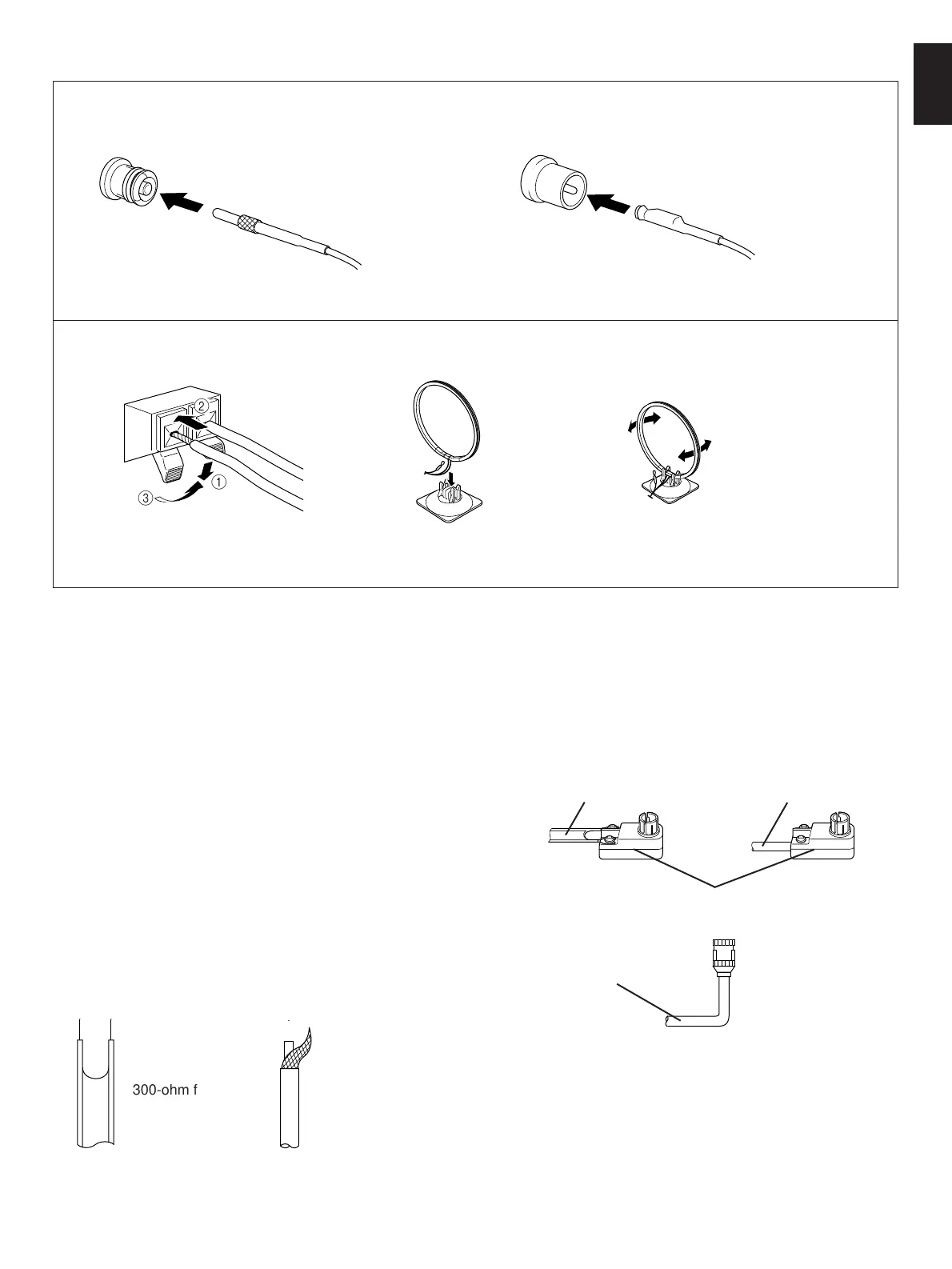 ②

③ ①

300-ohm f