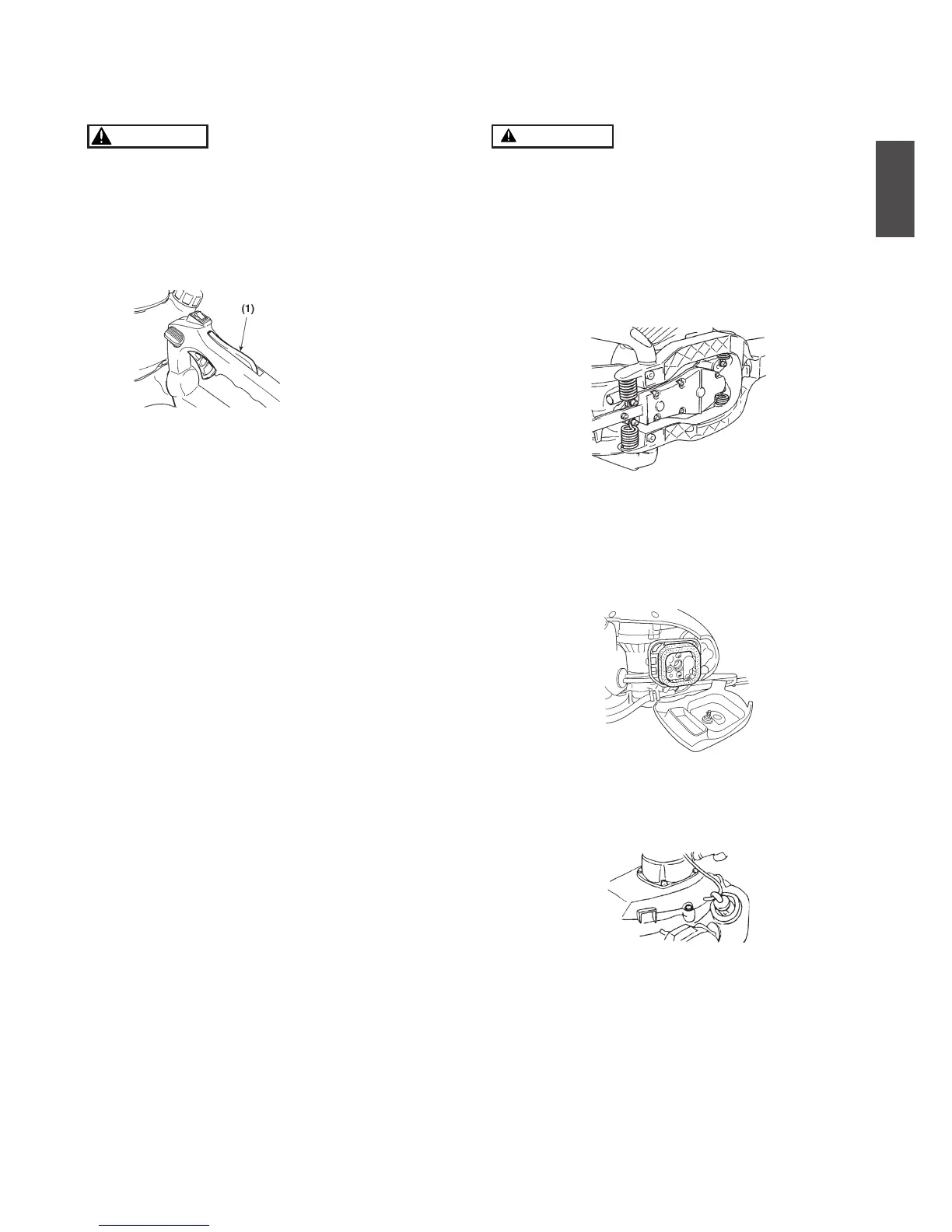 (1)