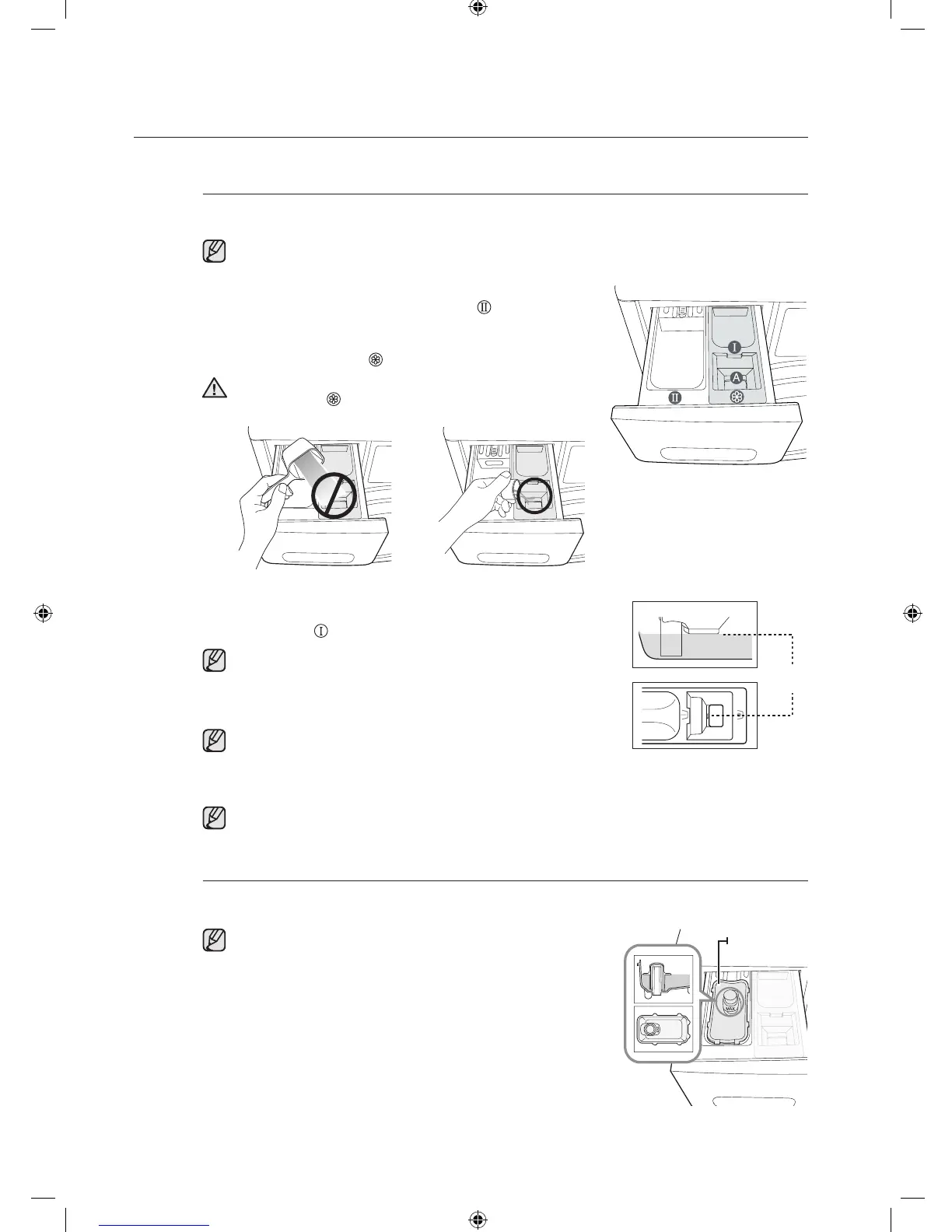 I

A

II

MAX