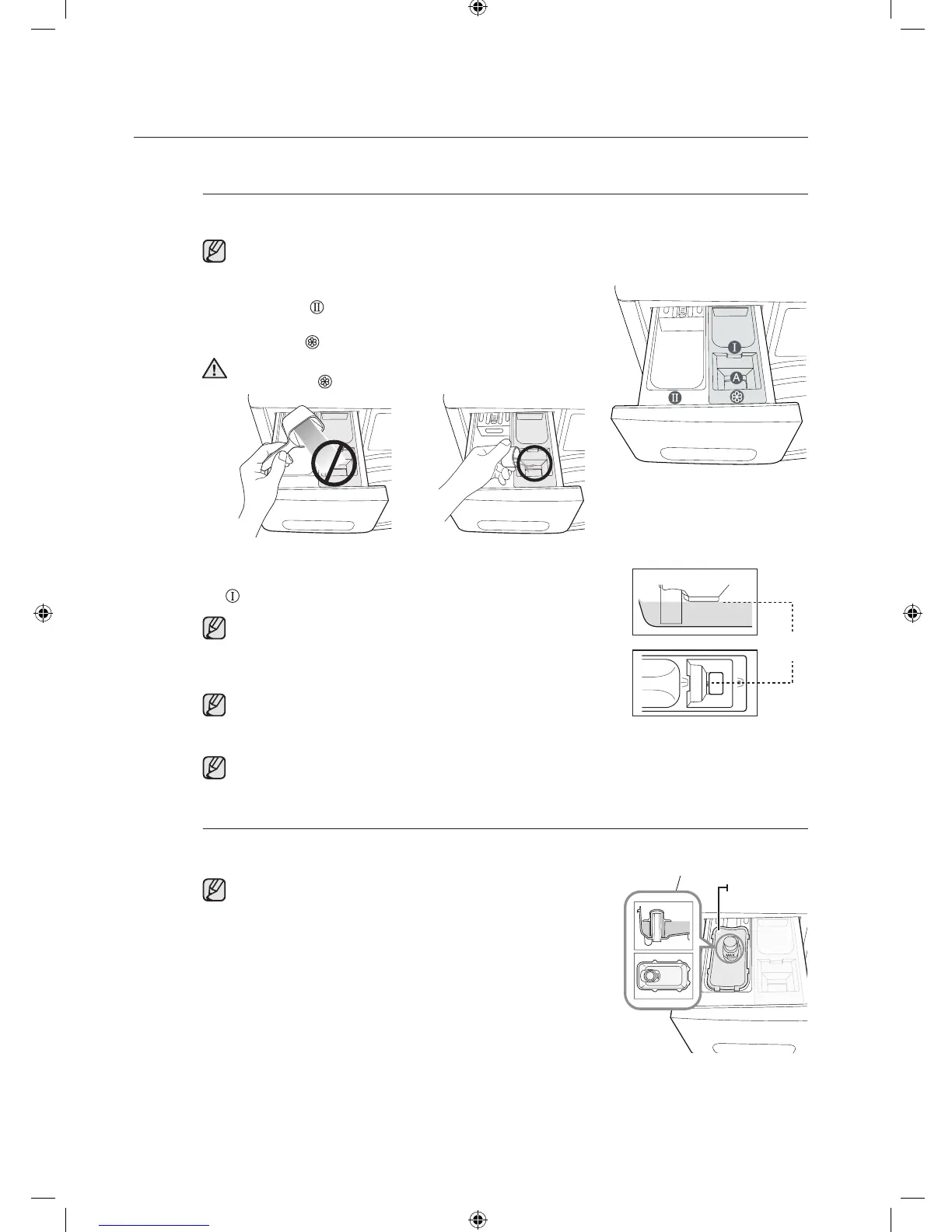 Ⅱ

Ⅰ

A

Ⅱ

Ⅰ

MAX