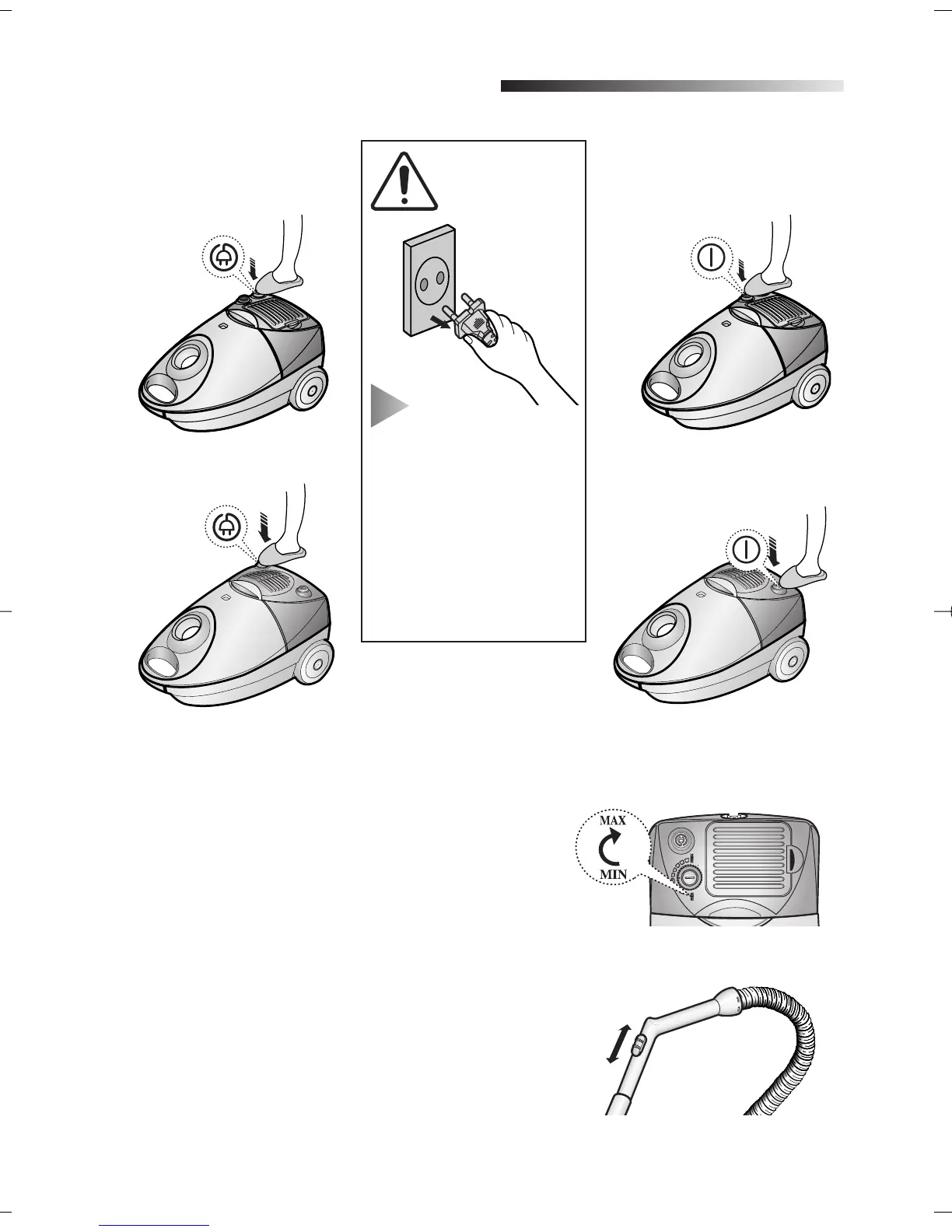 MAX

MIN