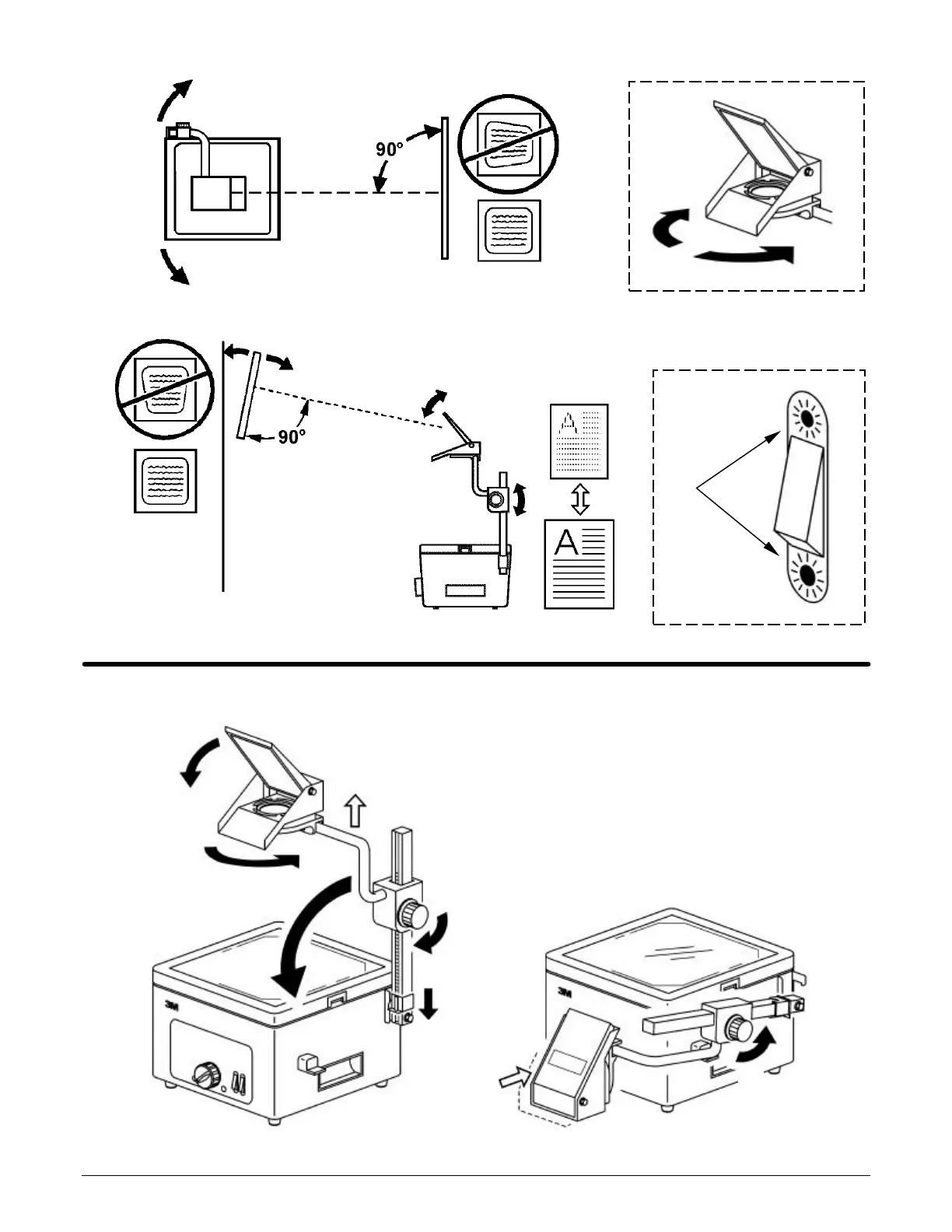 90°

90°

A

3M

3M