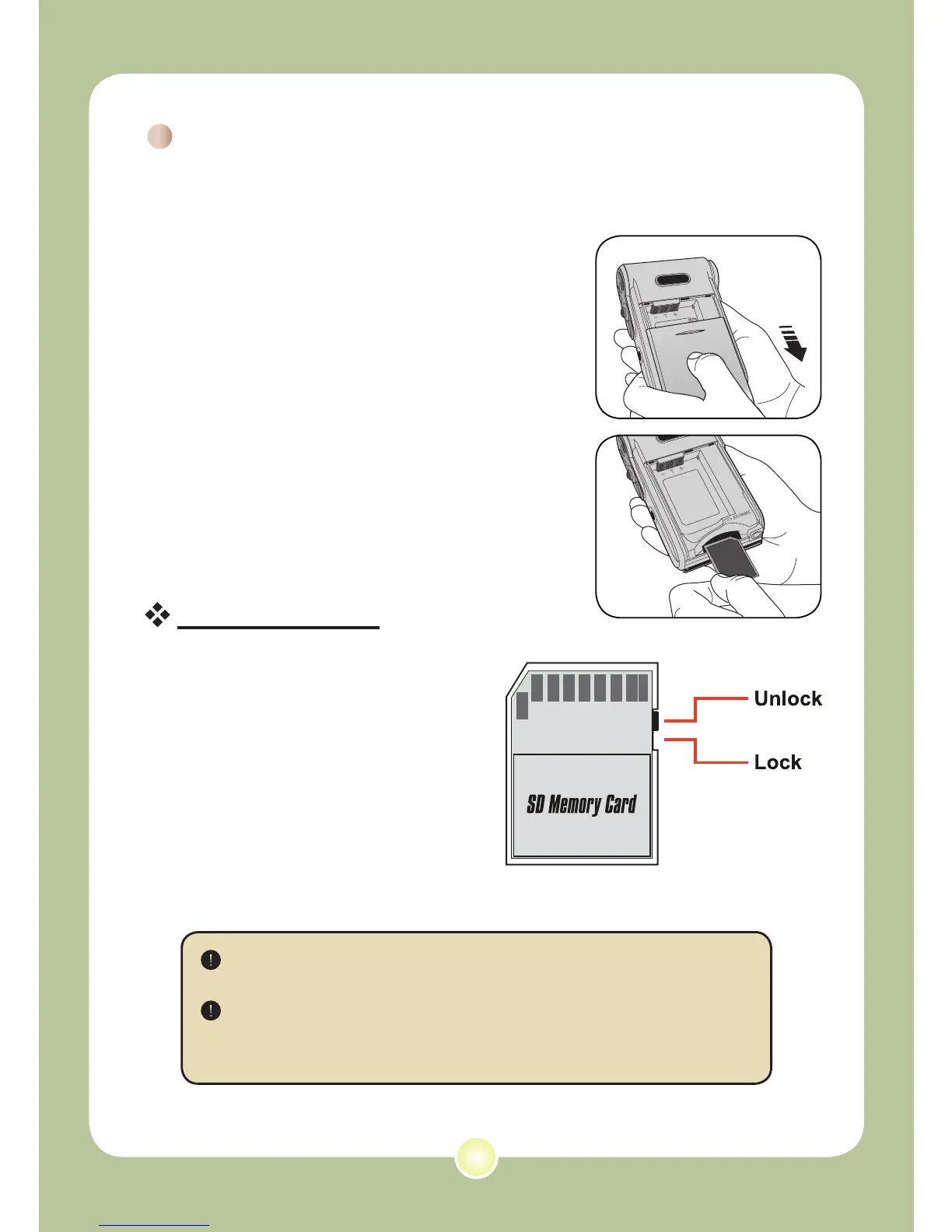 Unlock

Lock

SD Memory Card