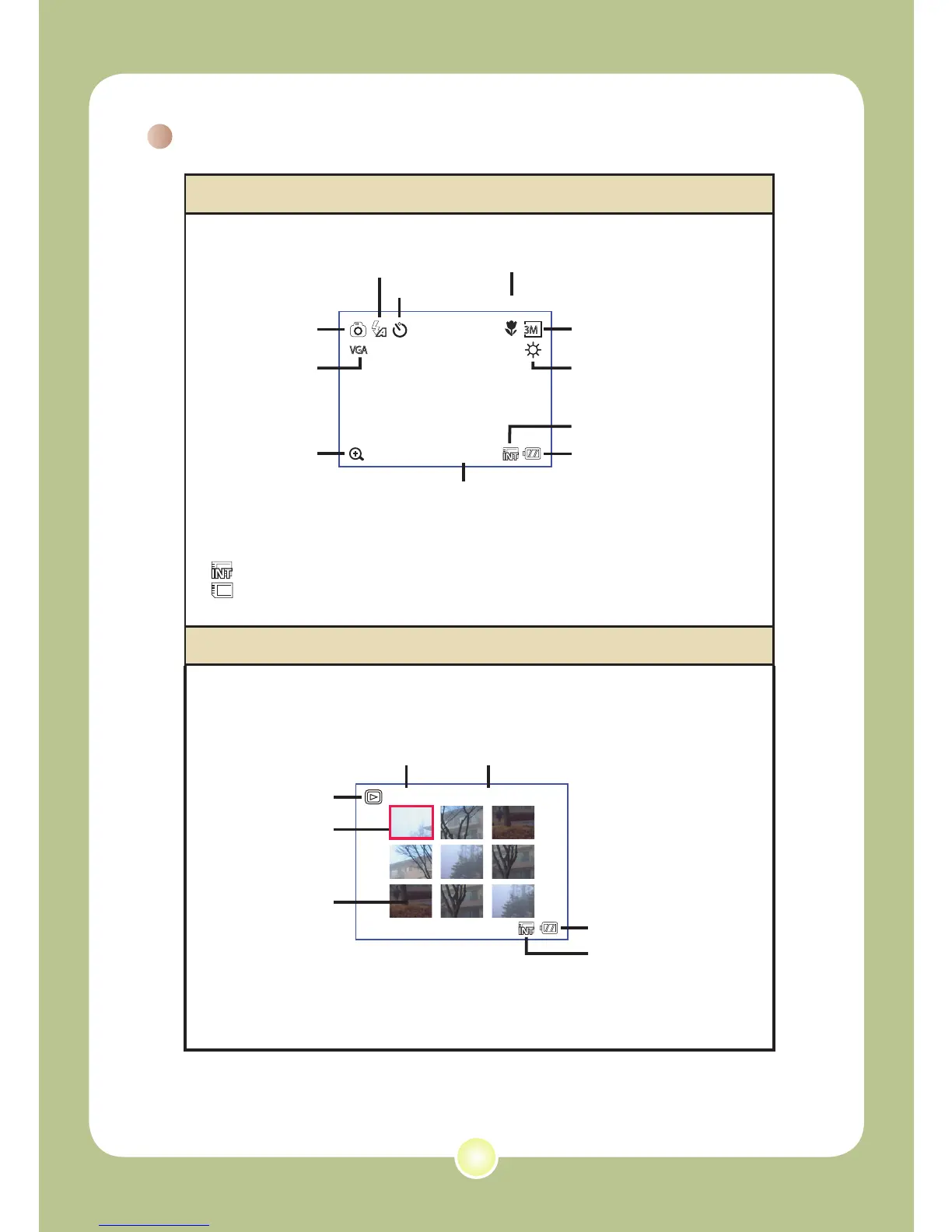 VGA

3M

INT

INT

INT