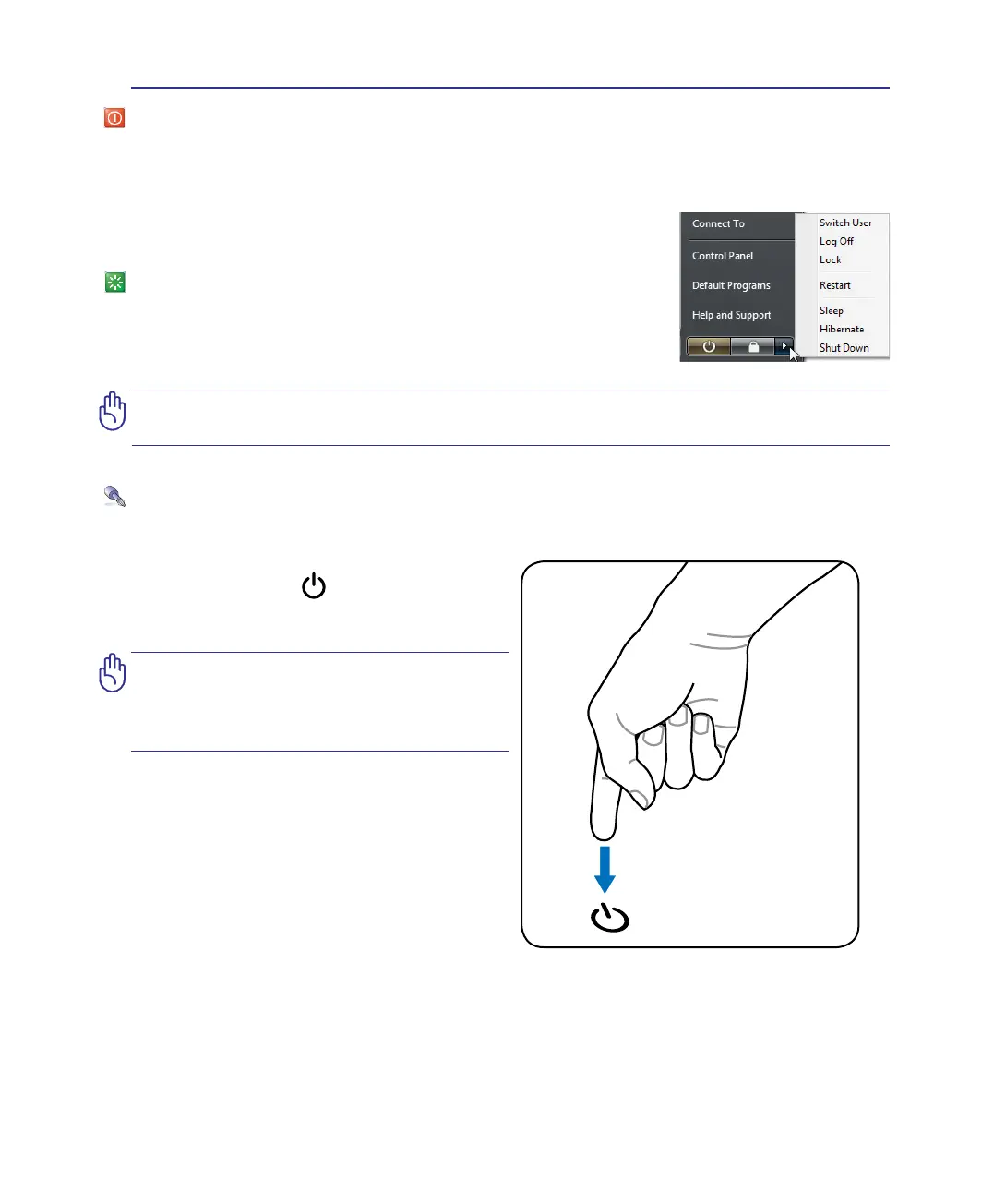 Connect To
Control Panel
Default Programs
Help and Support

Switch User
Log Off
Lock
Restart
Sleep
Hibernate
Shut Down