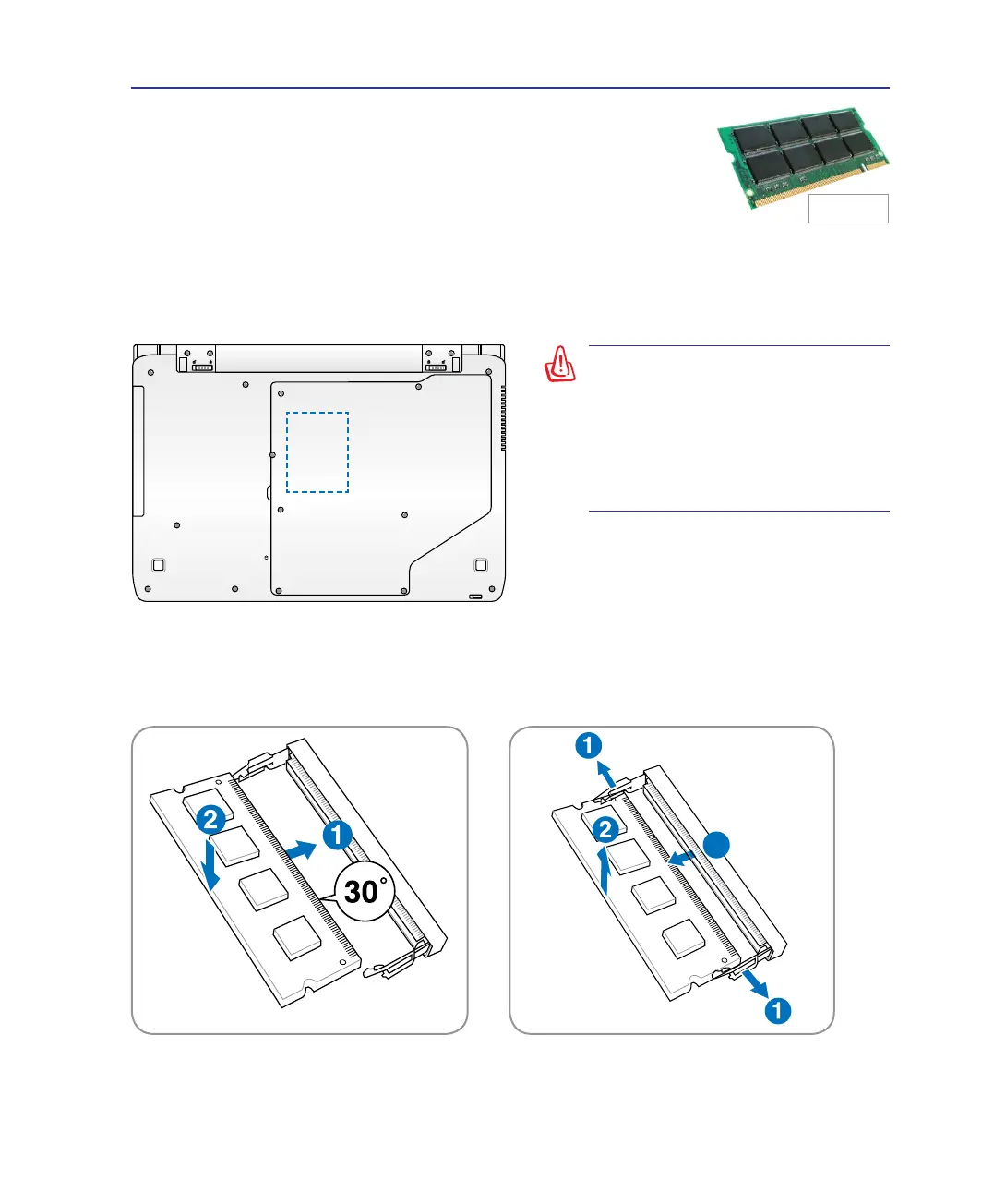 2
1
30°
1
2
1