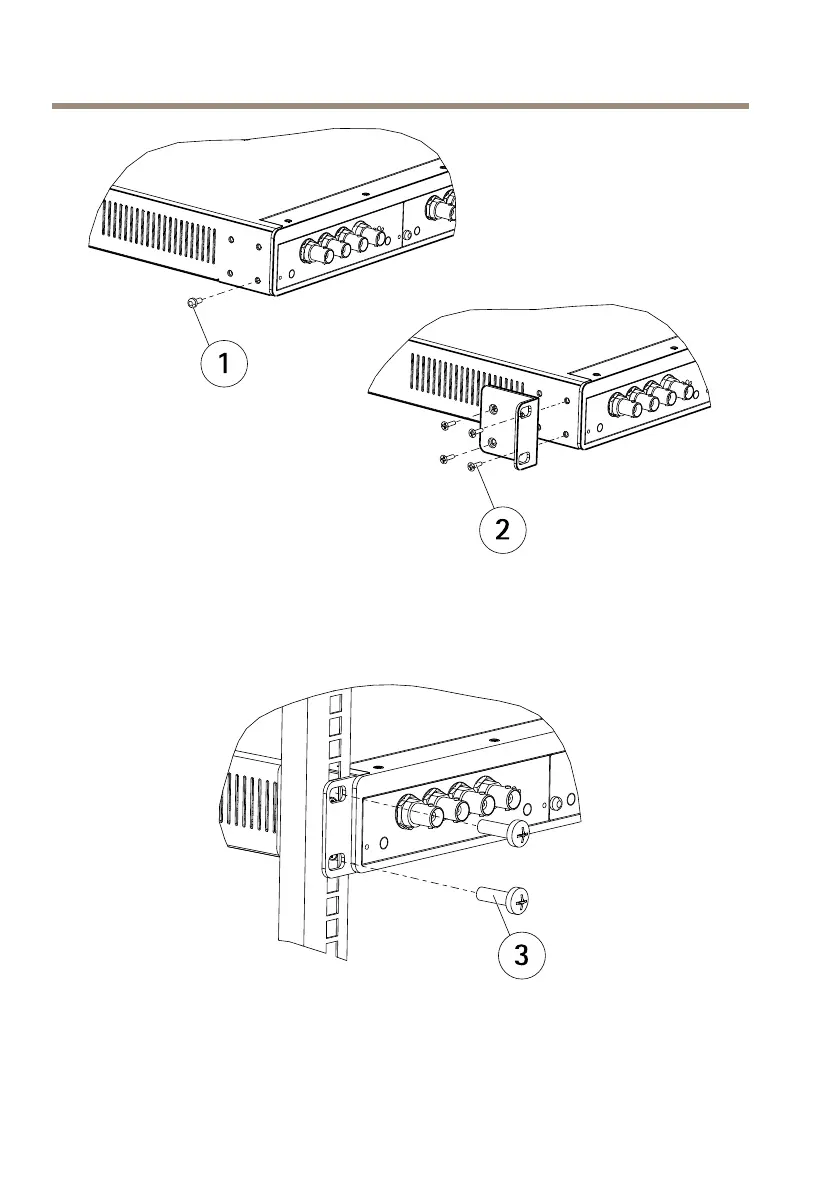 1

2

3