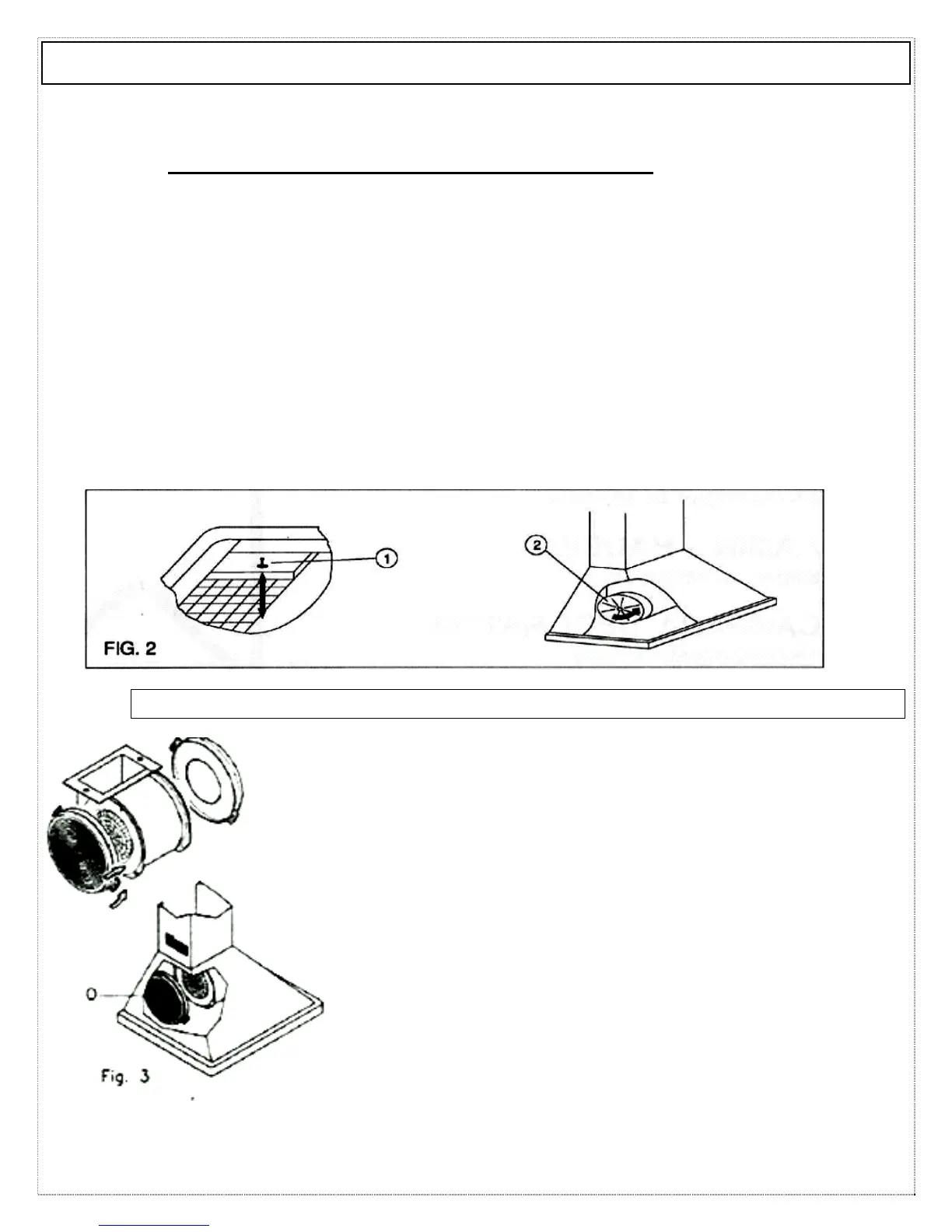 1

2

FIG. 2

O

Fig. 3