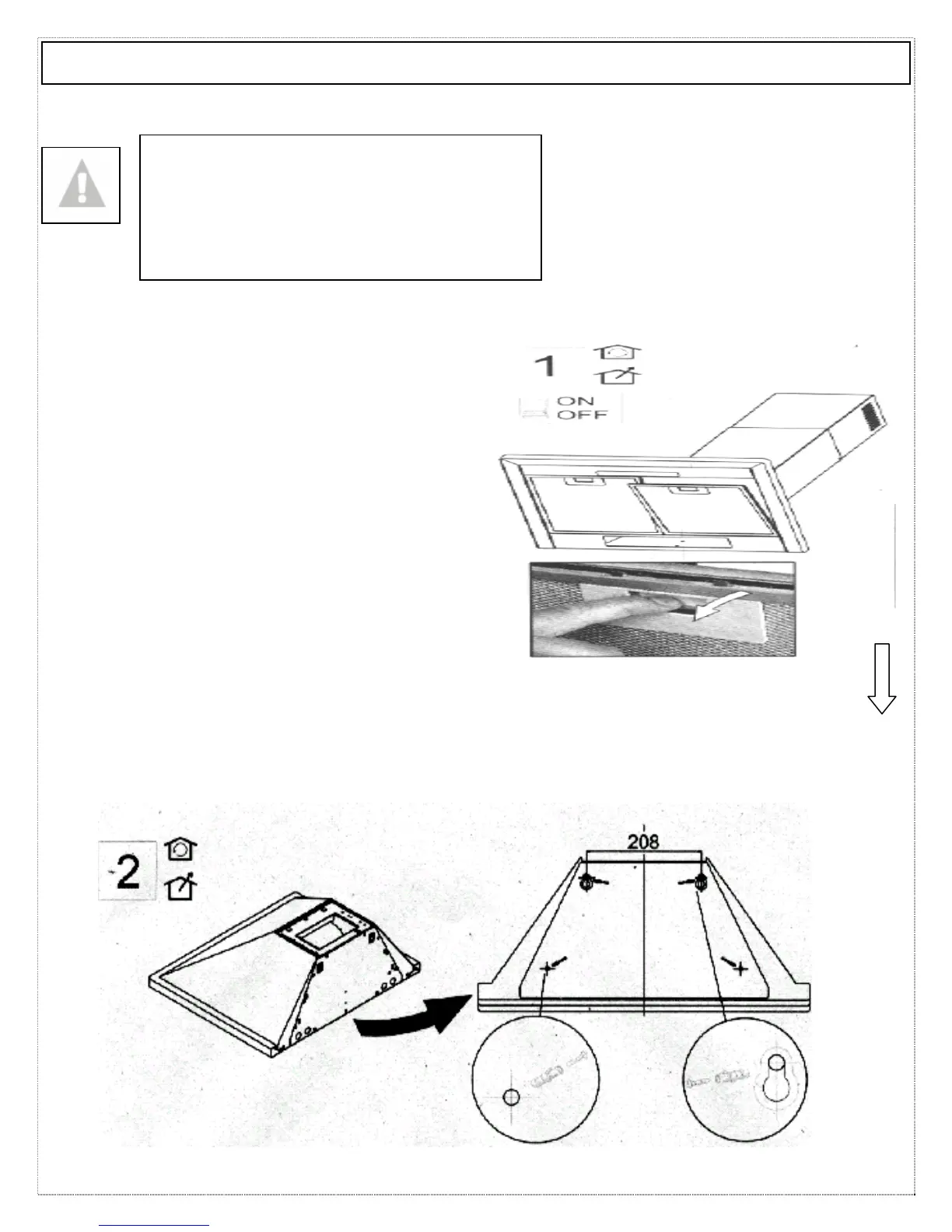 1

ON
OFF

2

208