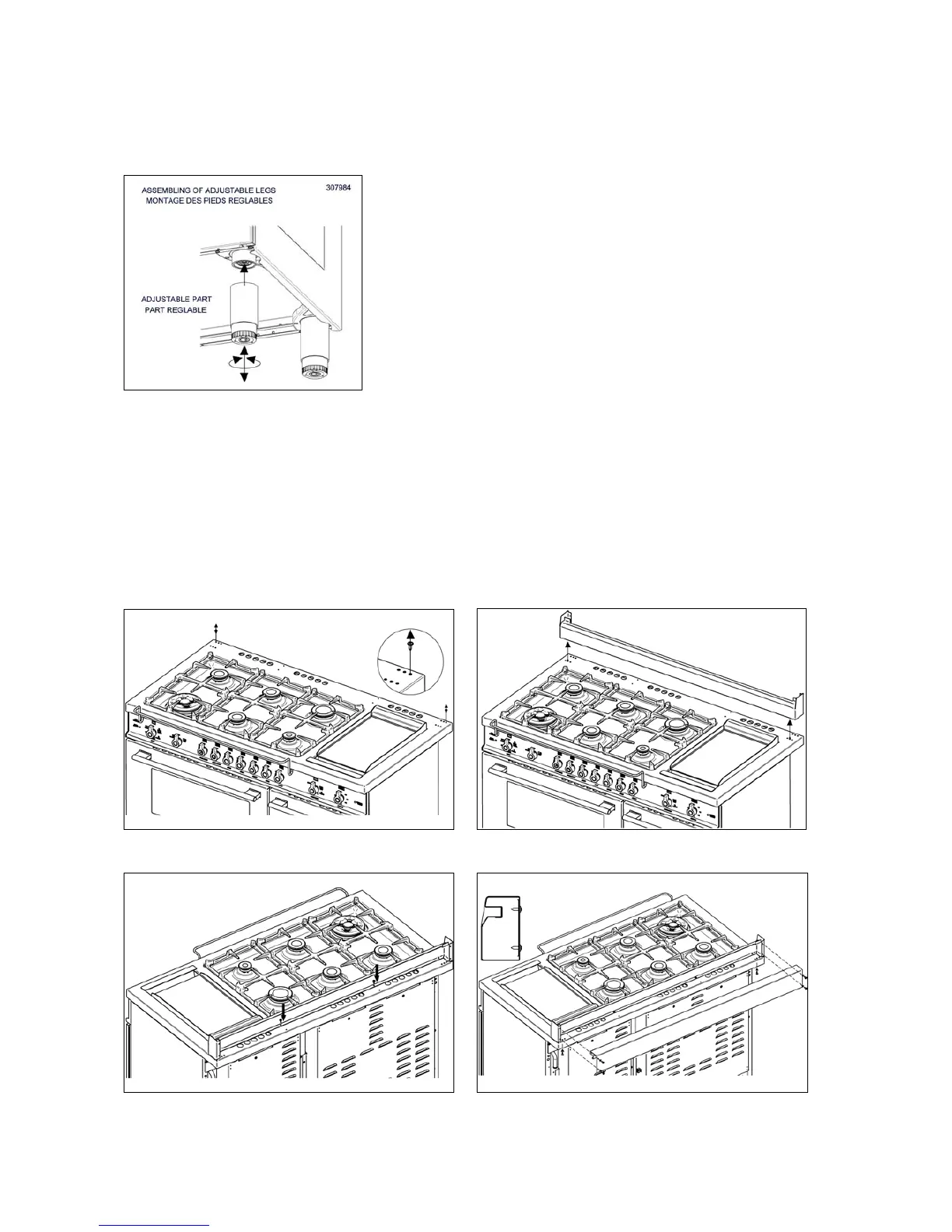 ASSEMBLING OF ADJUSTABLE LEGS
MONTAGE DES PIEDS REGLABLES

307984

ADJUSTABLE PART
PART REGLABLE