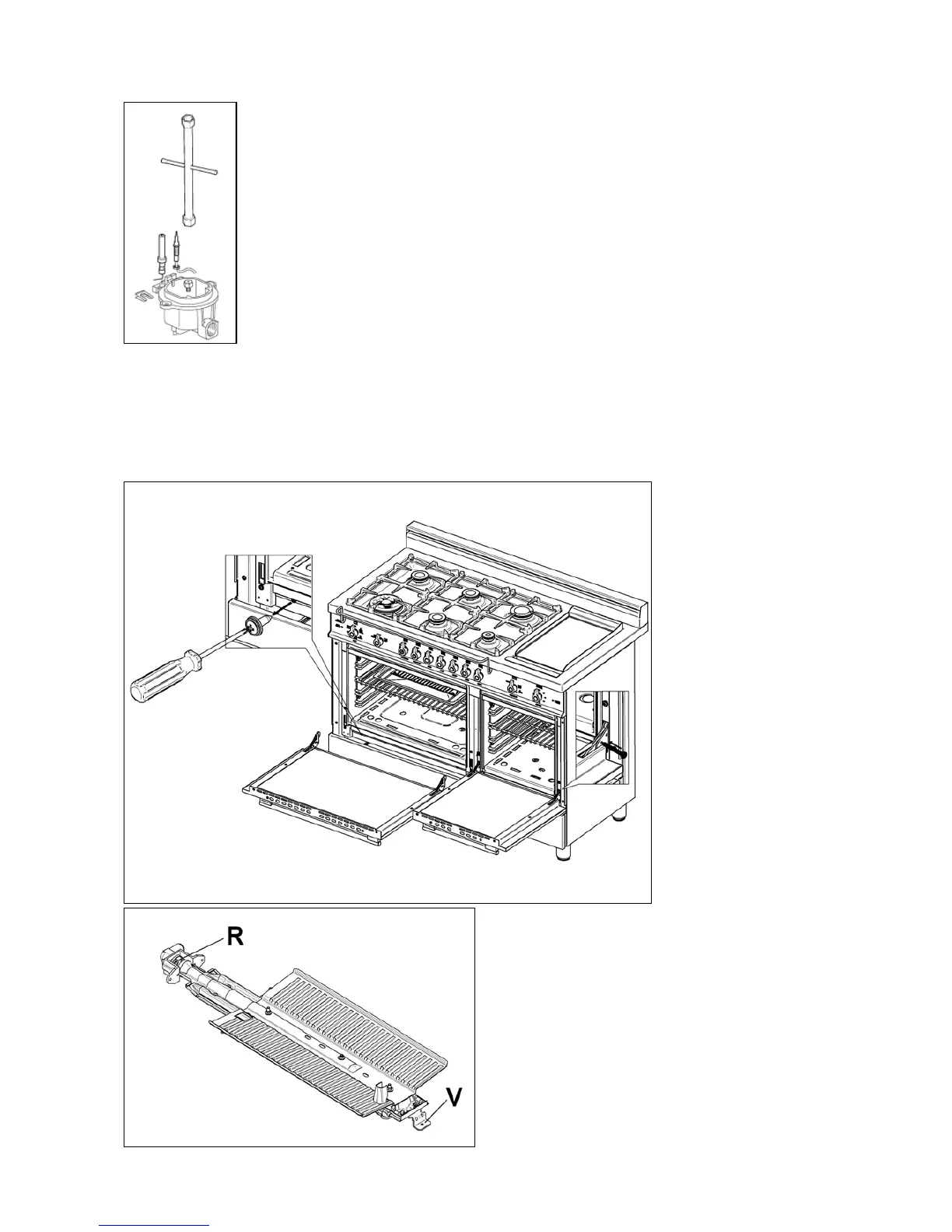 R

V