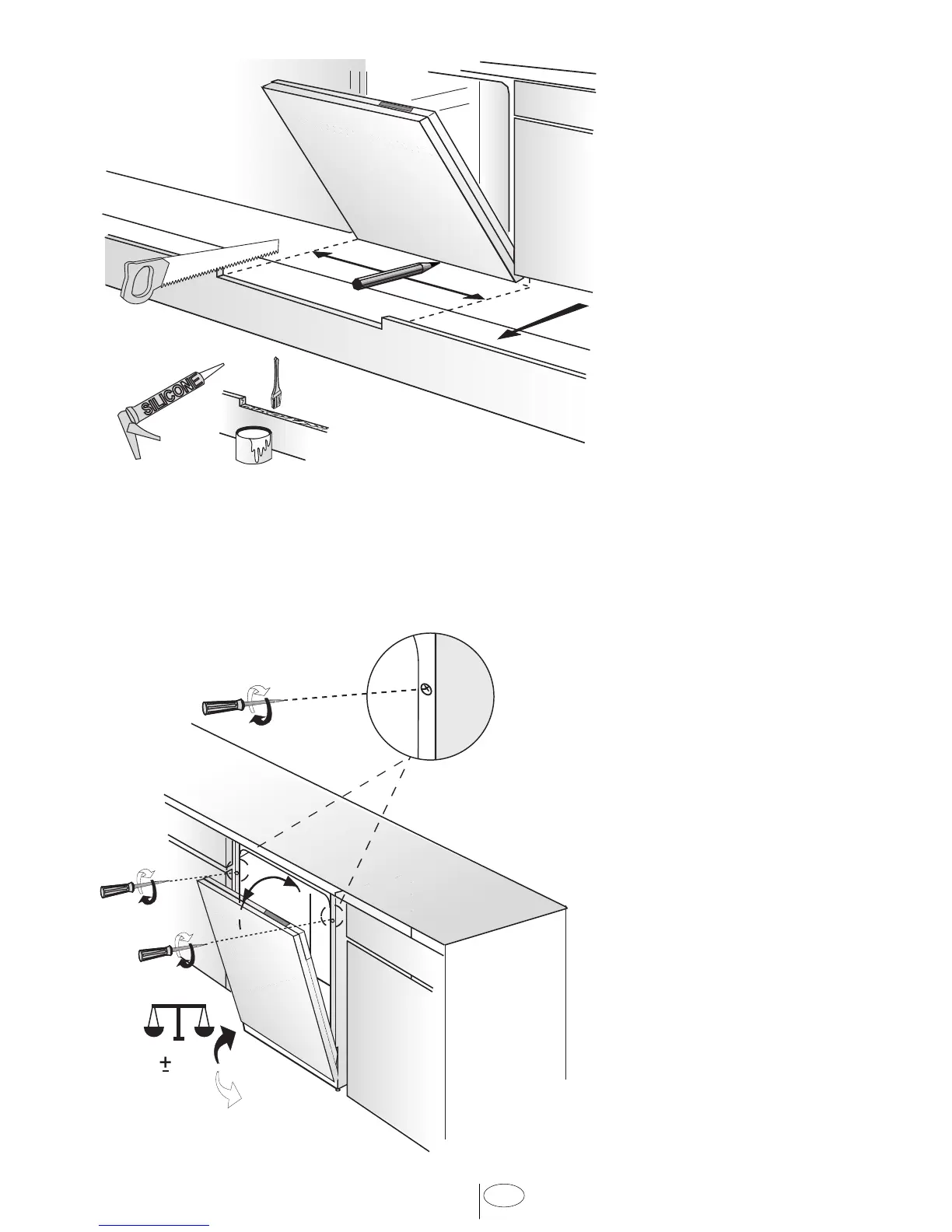 SILICONE

±