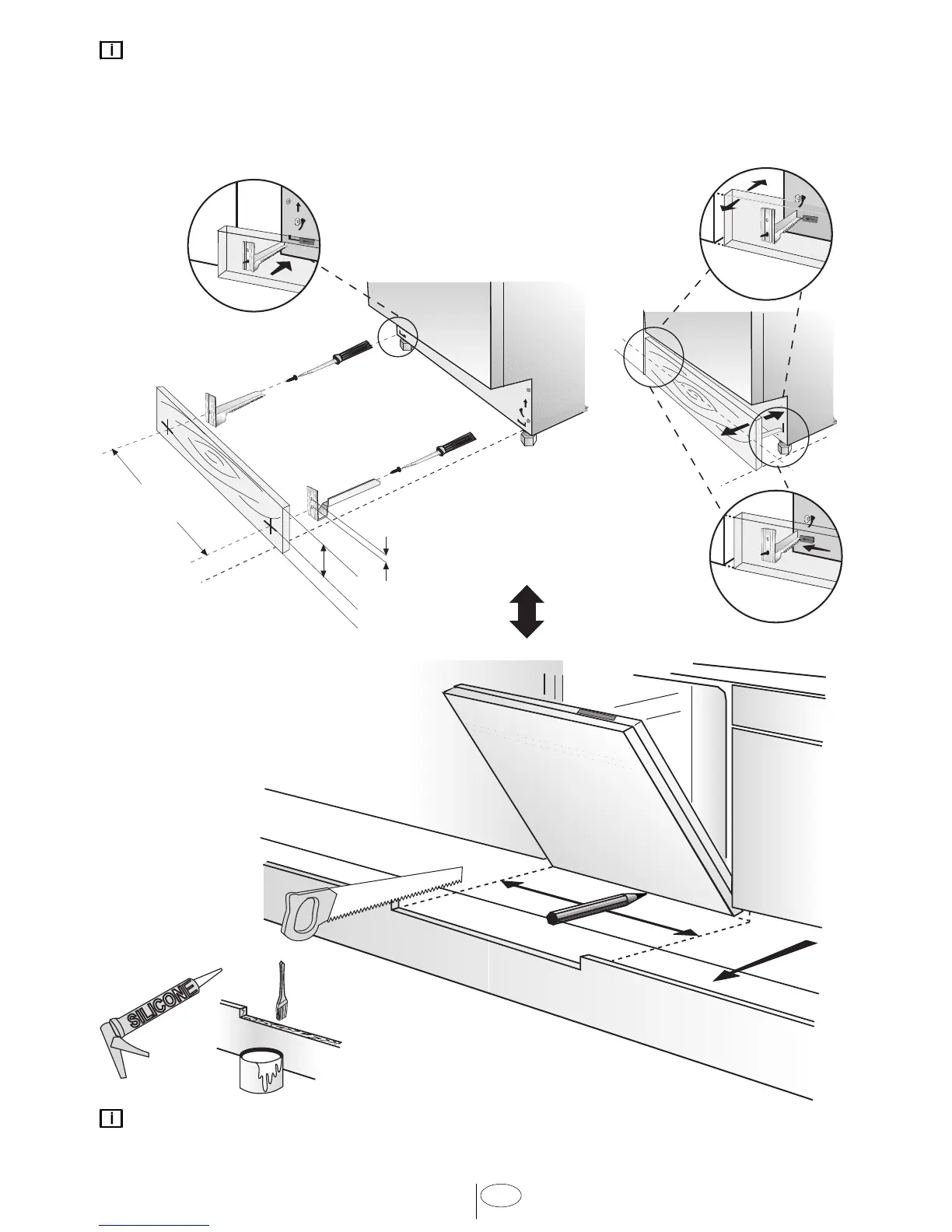 i

SILICONE

i