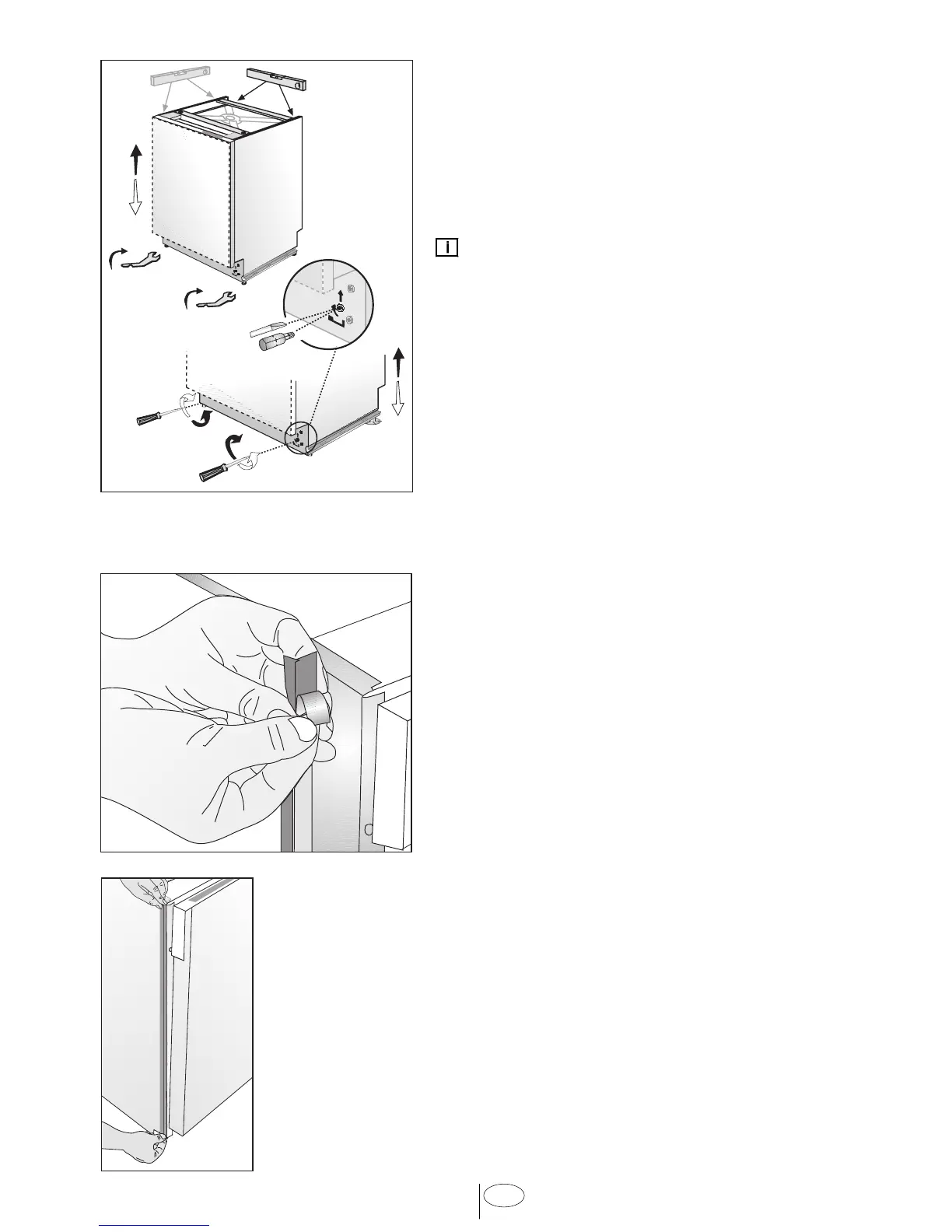 i