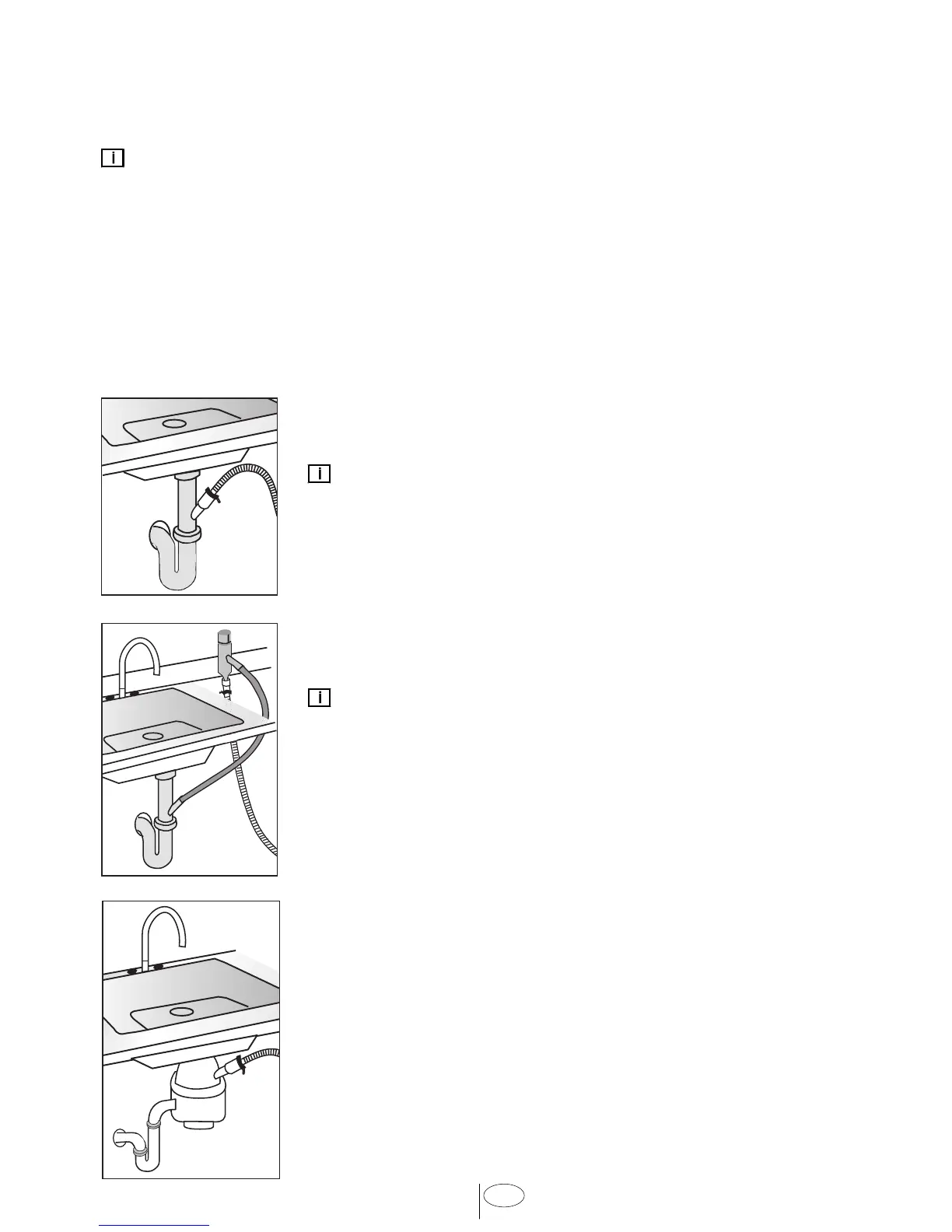 i

i

i