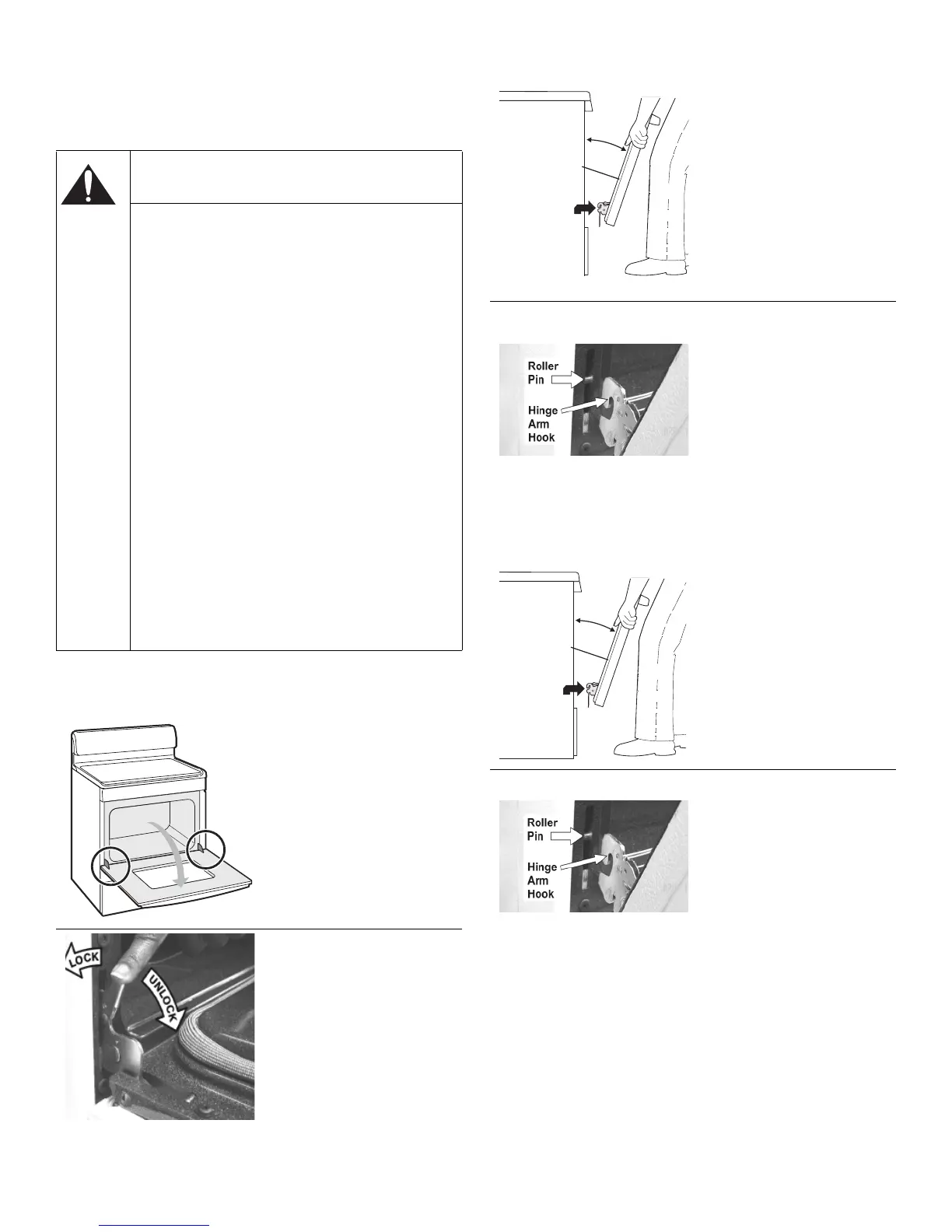 Roller Pin

Hinge Arm Hook

LOCK

UNLOCK

Roller Pin

Hinge Arm Hook