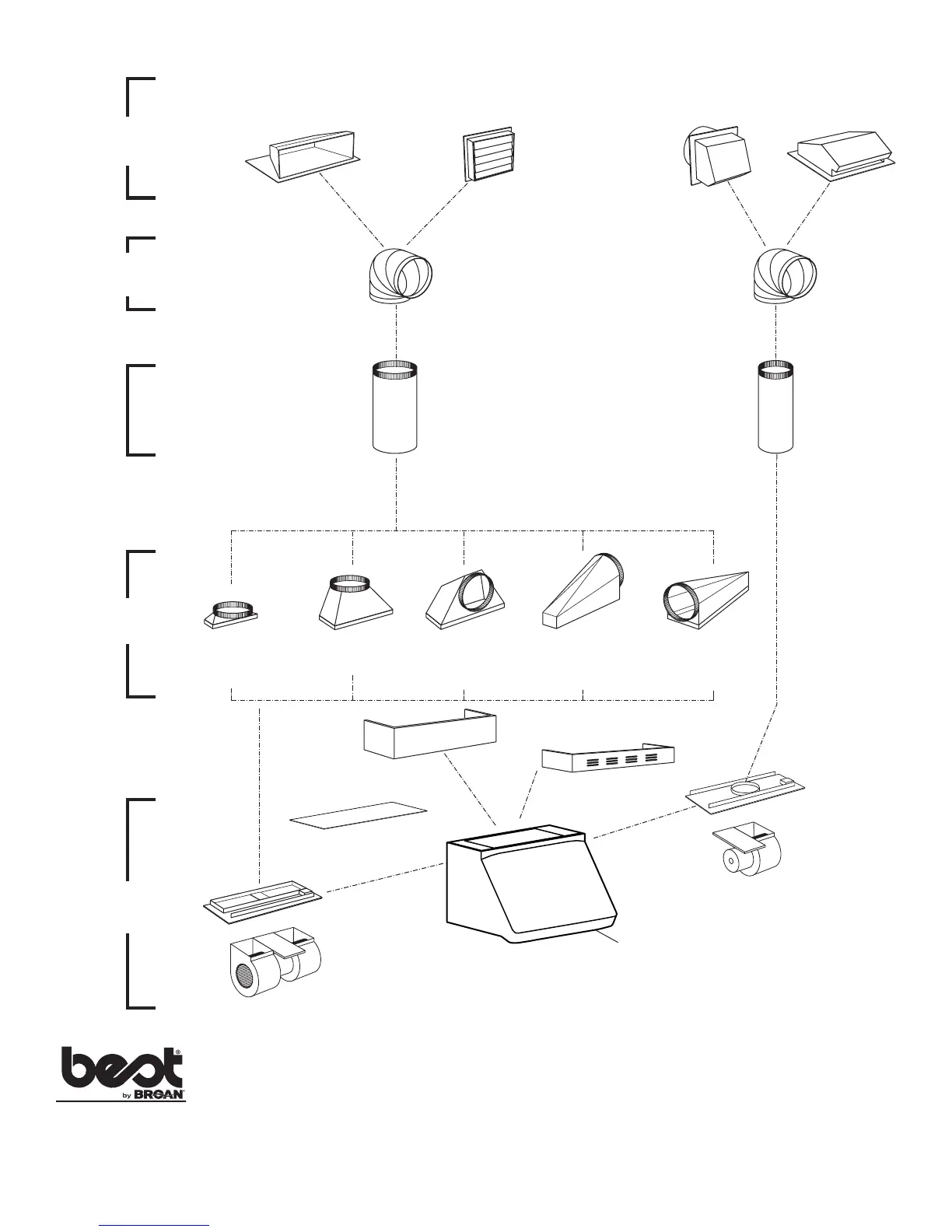 best®
by BROAN®